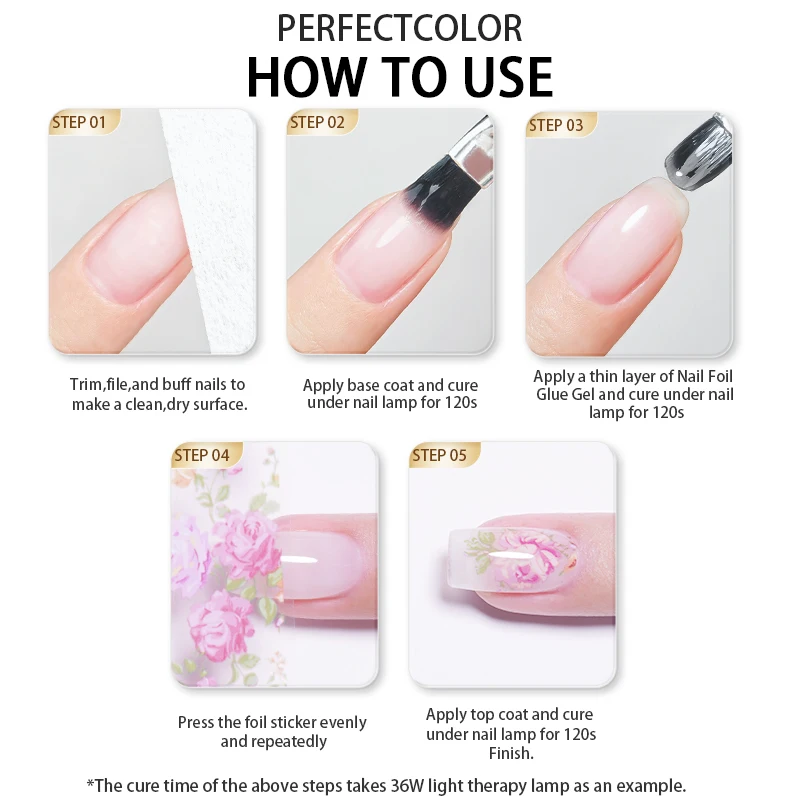 PERFECTCOLOR
HOW TO USE

STEP 01
Trim,file,and buff nails to make a clean,dry surface.

STEP 02
Apply base coat and cure under nail lamp for 120s

STEP 03
Apply a thin layer of Nail Foil Glue Gel and cure under nail lamp for 120s

STEP 04
Press the foil sticker evenly and repeatedly

STEP 05
Apply top coat and cure under nail lamp for 120s Finish.

*The cure time of the above steps takes 36W light therapy lamp as an example.