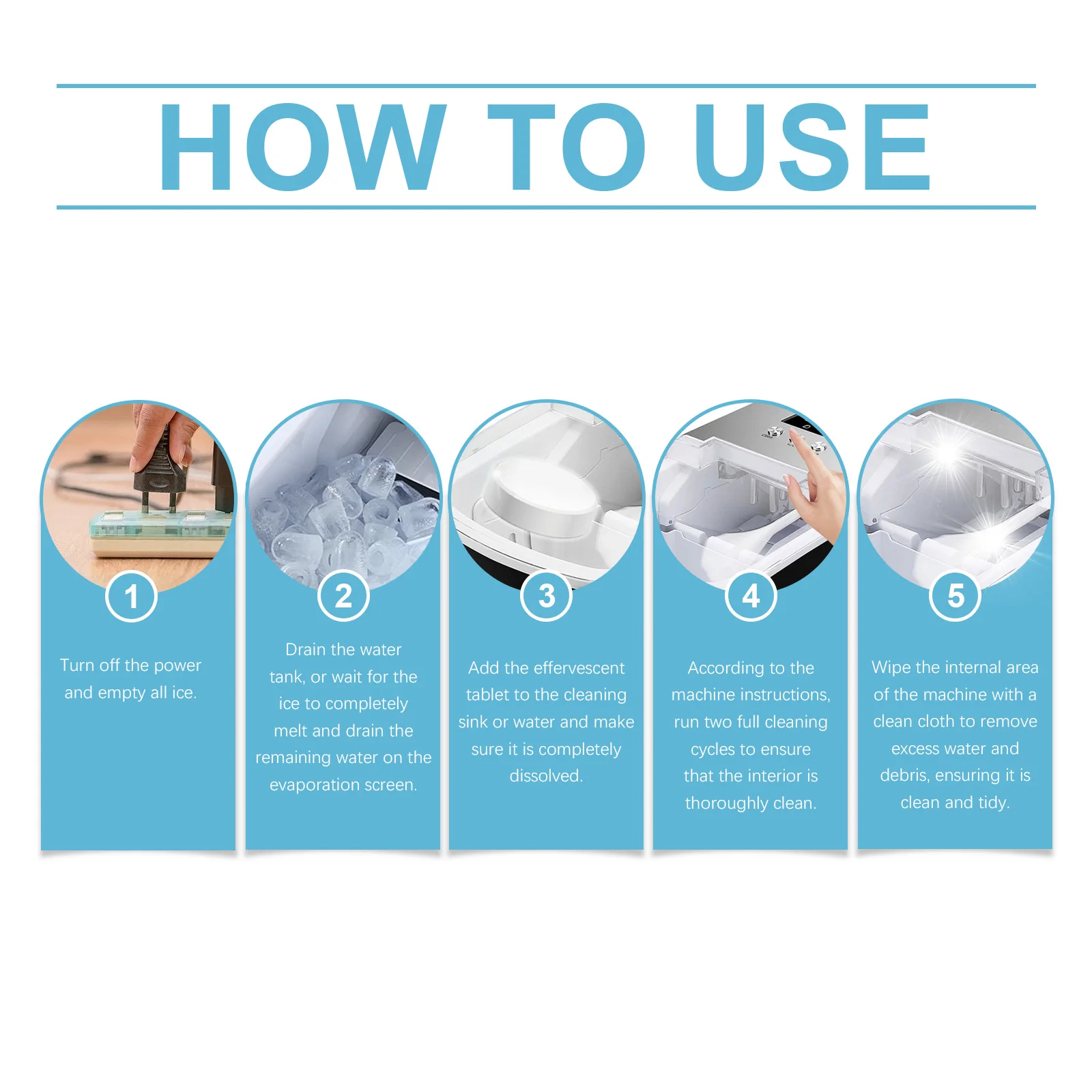 HOW TO USE

1

Turn off the power and empty all ice.

2

Drain the water tank, or wait for the ice to completely melt and drain the remaining water on the evaporation screen.

3

Add the effervescent tablet to the cleaning sink or water and make sure it is completely dissolved.

4

According to the machine instructions, run two full cleaning cycles to ensure that the interior is thoroughly clean.

5

Wipe the internal area of the machine with a clean cloth to remove excess water and debris, ensuring it is clean and tidy.