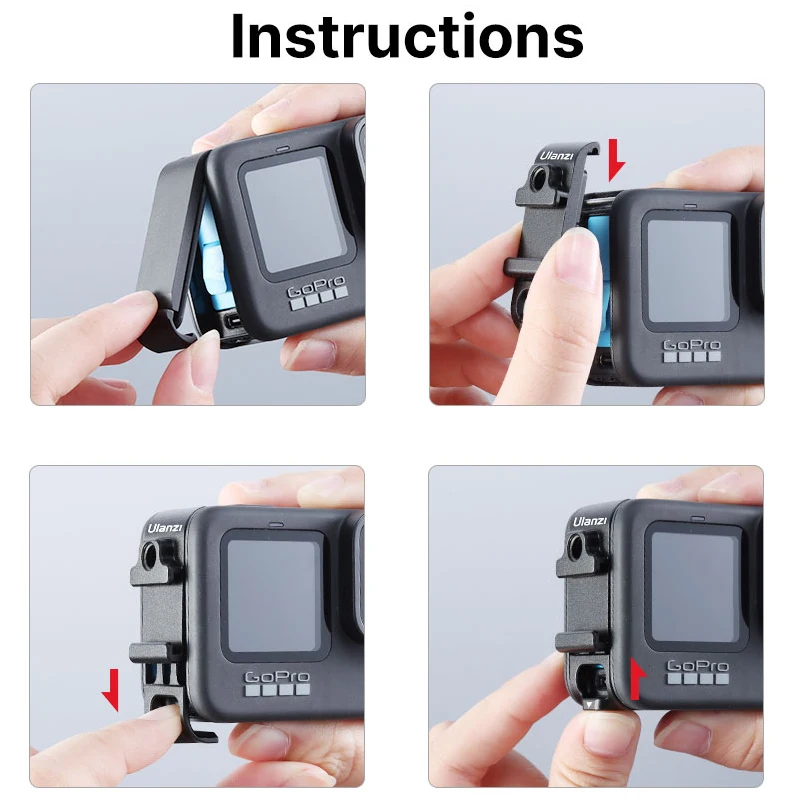 Instructions

GoPro

Ulanzi

GoPro

Ulanzi

GoPro

Ulanzi

GoPro