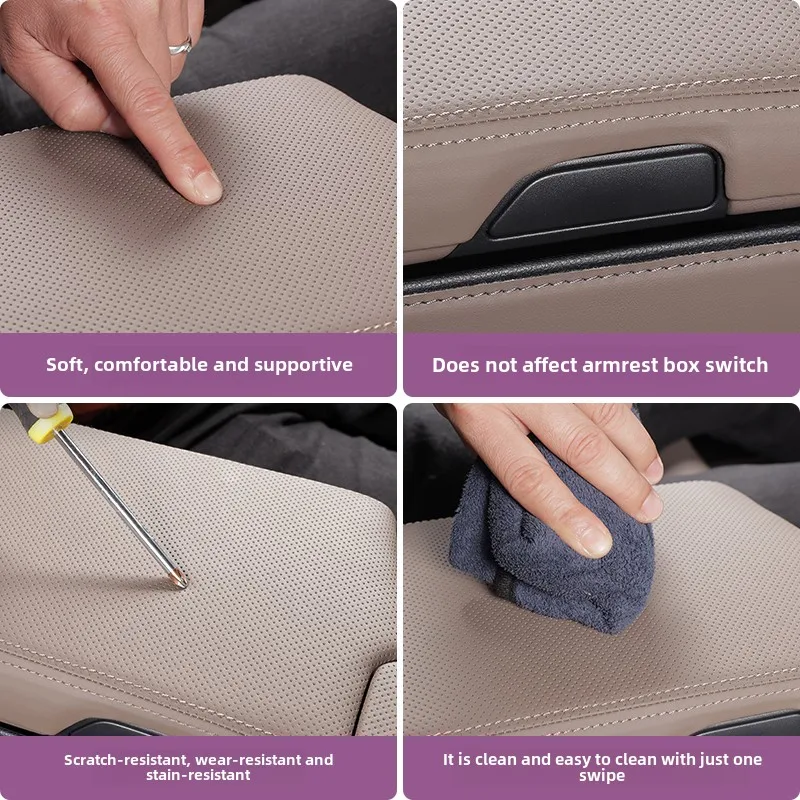 Soft, comfortable and supportive

Does not affect armrest box switch

Scratch-resistant, wear-resistant and stain-resistant

It is clean and easy to clean with just one swipe