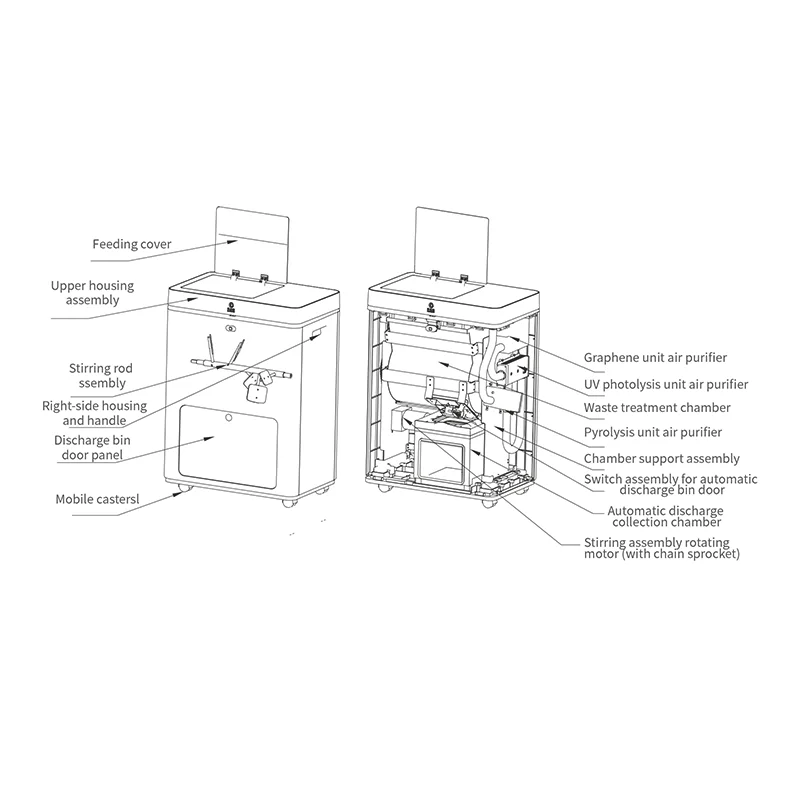 Feeding cover

Upper housing assembly

Stirring rod ssembly

Right-side housing and handle

Discharge bin door panel

Mobile castersl

Graphene unit air purifier

UV photolysis unit air purifier

Waste treatment chamber

Pyrolysis unit air purifier

Chamber support assembly

Switch assembly for automatic discharge bin door

Automatic discharge collection chamber

Stirring assembly rotating motor (with chain sprocket)