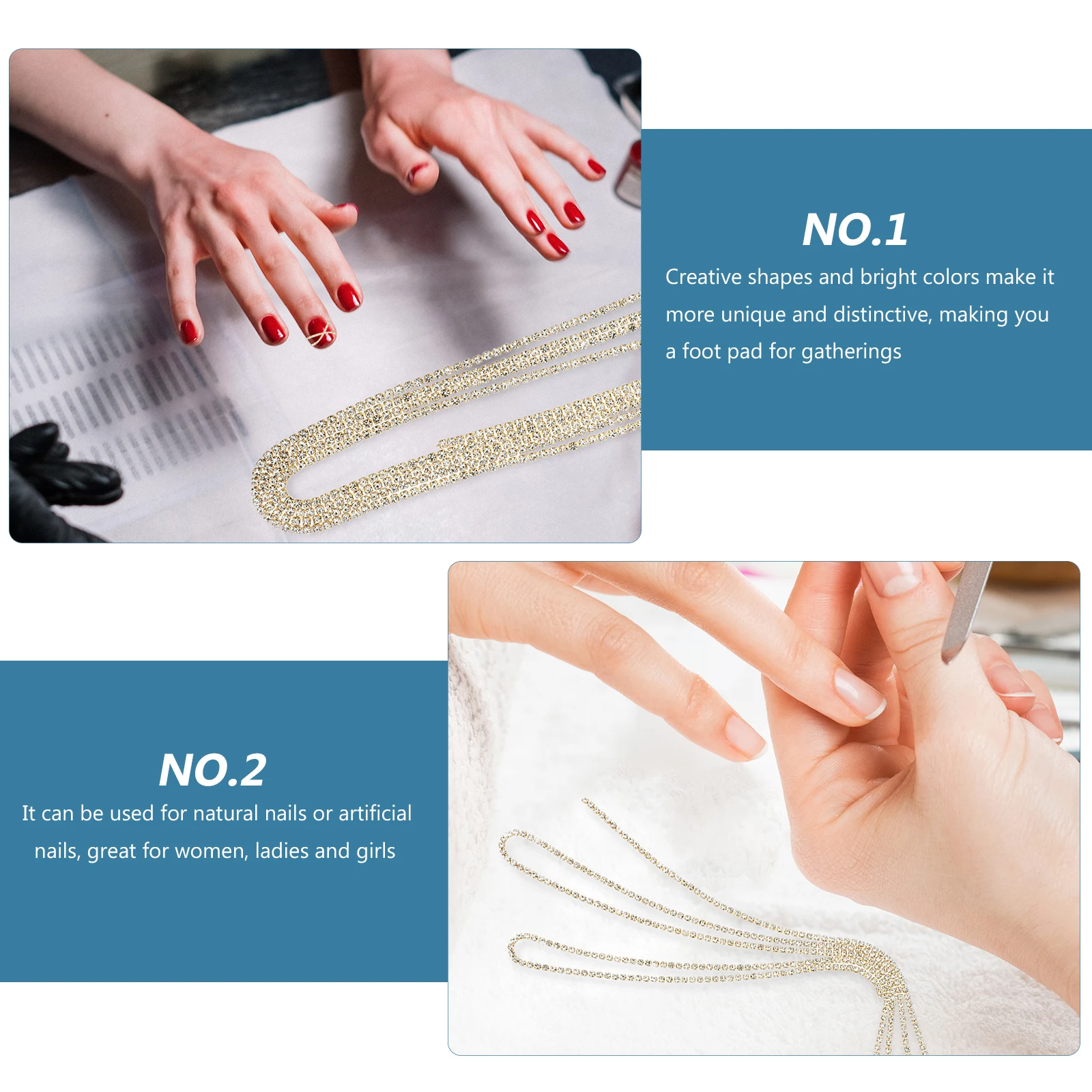 NO.1

Creative shapes and bright colors make it more unique and distinctive, making you a foot pad for gatherings

NO.2

It can be used for natural nails or artificial nails, great for women, ladies and girls