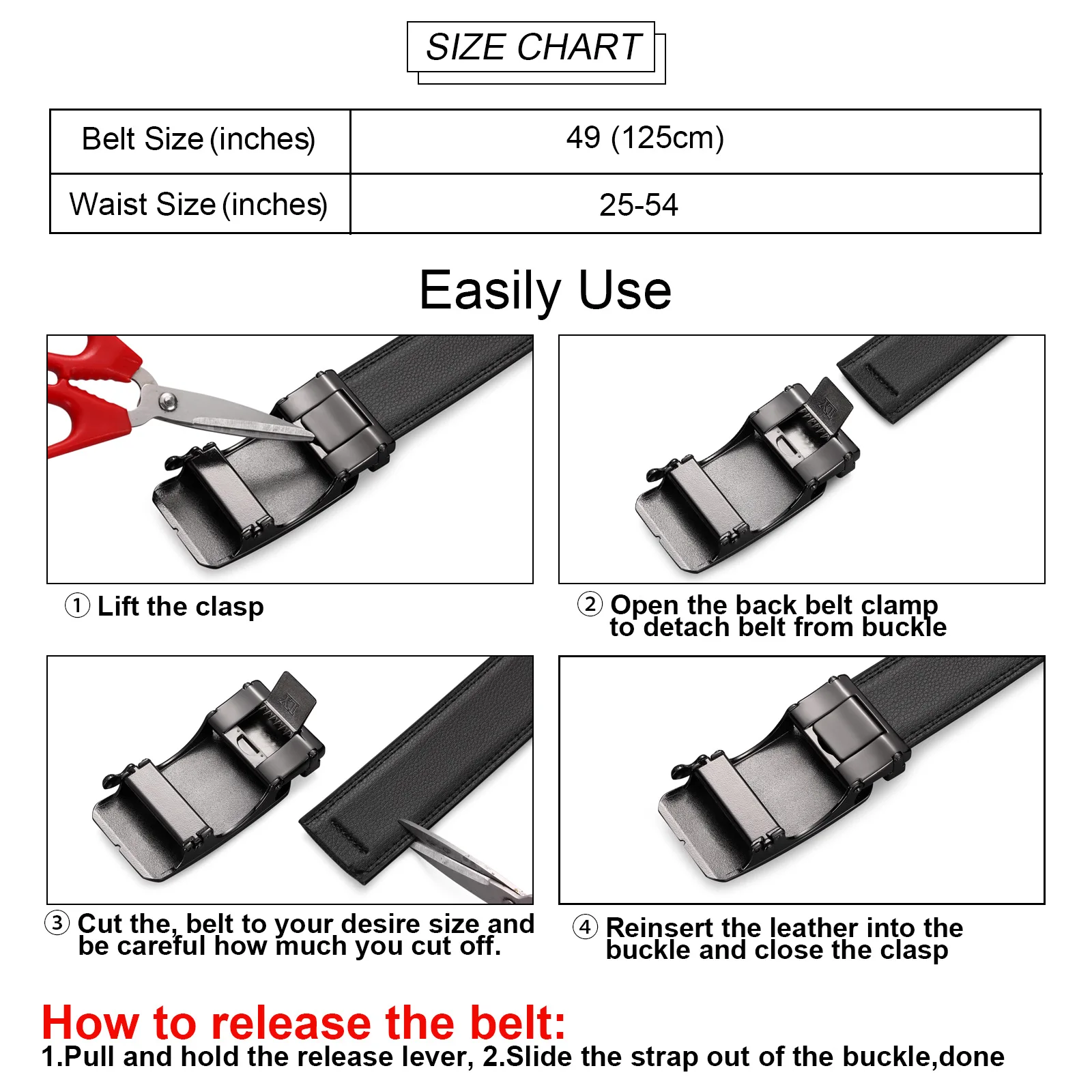 SIZE CHART

| Belt Size (inches) | 49 (125cm) |
|---|---|
| Waist Size (inches) | 25-54 |

Easily Use

① Lift the clasp

② Open the back belt clamp to detach belt from buckle

③ Cut the, belt to your desire size and be careful how much you cut off.

④ Reinsert the leather into the buckle and close the clasp

How to release the belt:
1.Pull and hold the release lever, 2.Slide the strap out of the buckle,done