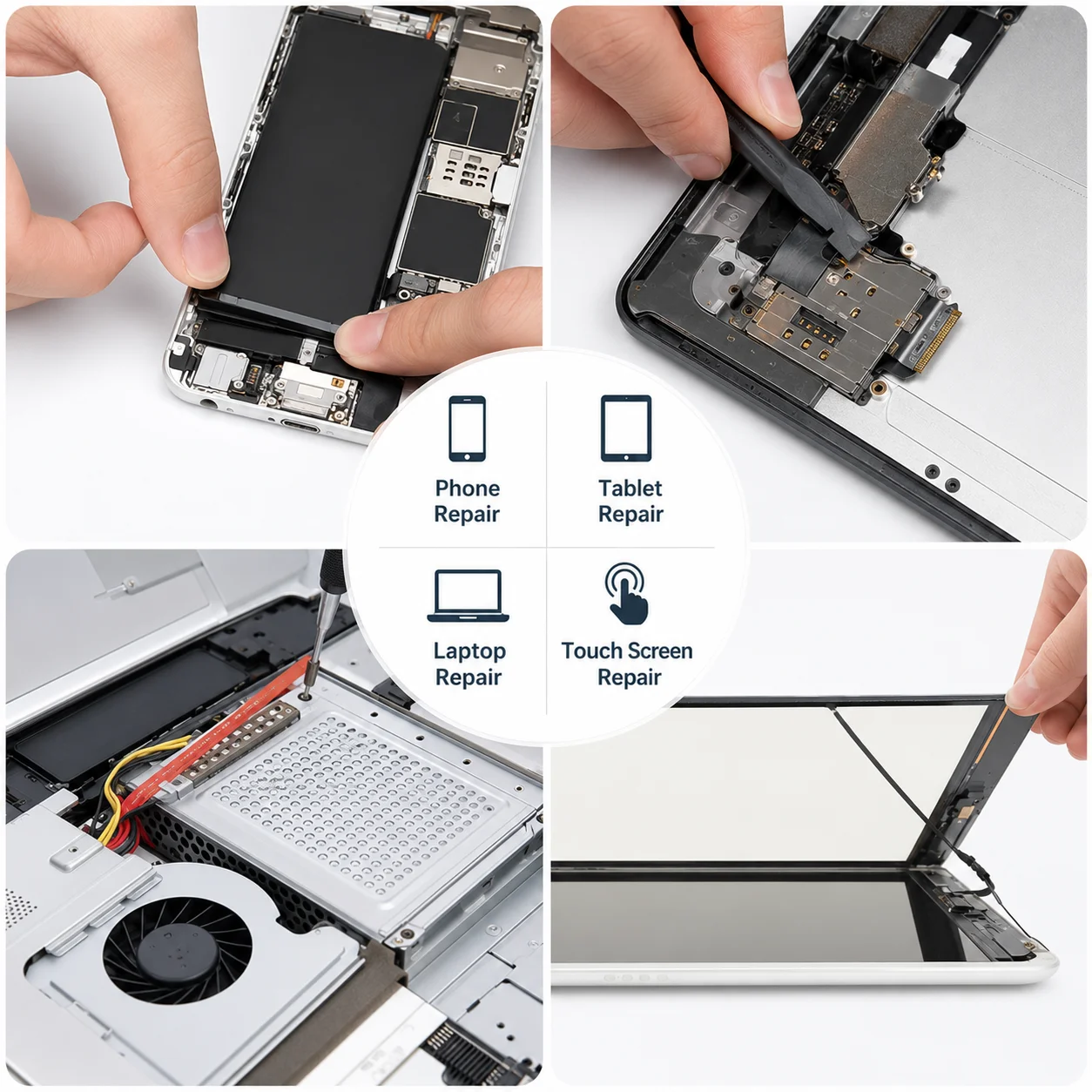 Phone Repair

Tablet Repair

Laptop Repair

Touch Screen Repair