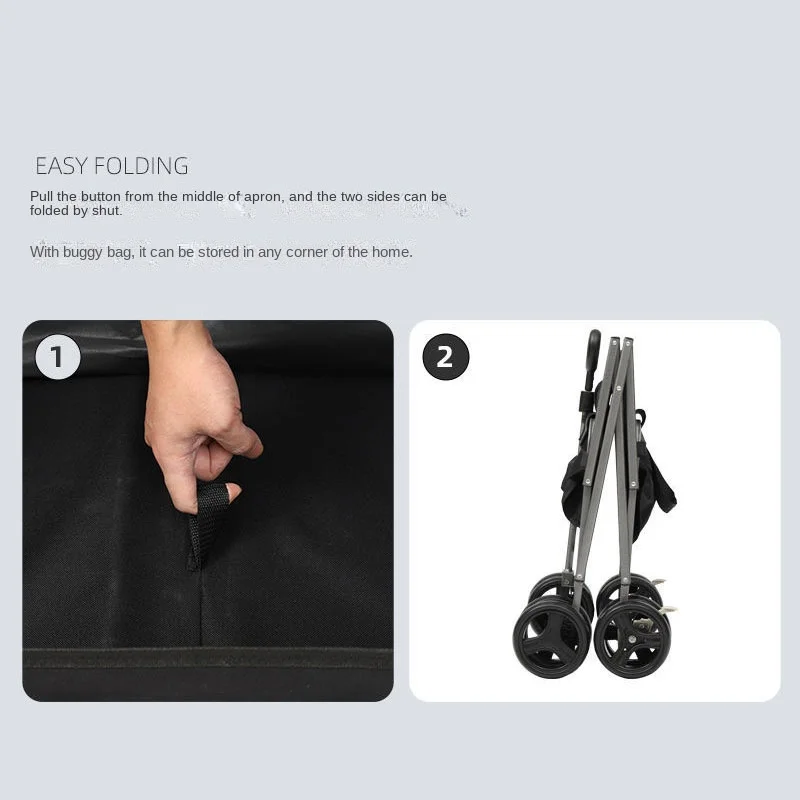 EASY FOLDING

Pull the button from the middle of apron, and the two sides can be folded by shut.

With buggy bag, it can be stored in any corner of the home.

1

2