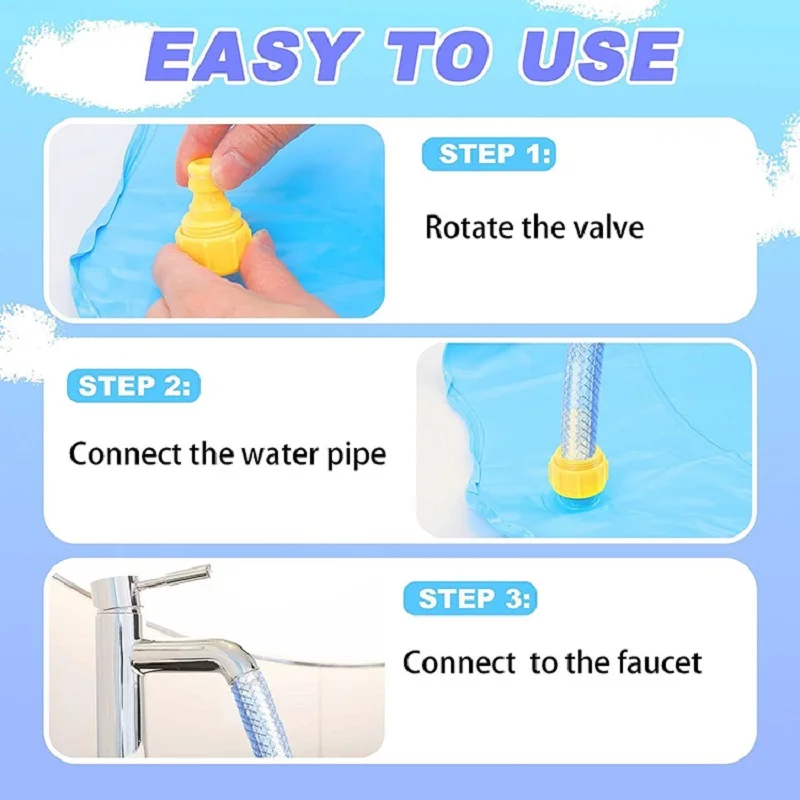 EASY TO USE

STEP 1:

Rotate the valve

STEP 2:

Connect the water pipe

STEP 3:

Connect  to the faucet