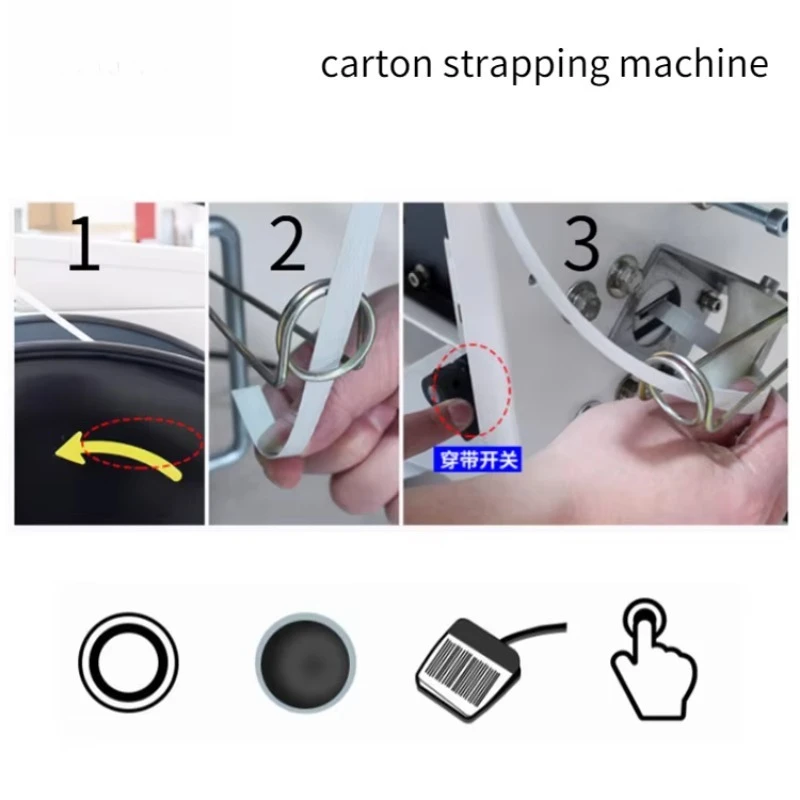 carton strapping machine

1

2

3

穿带开关