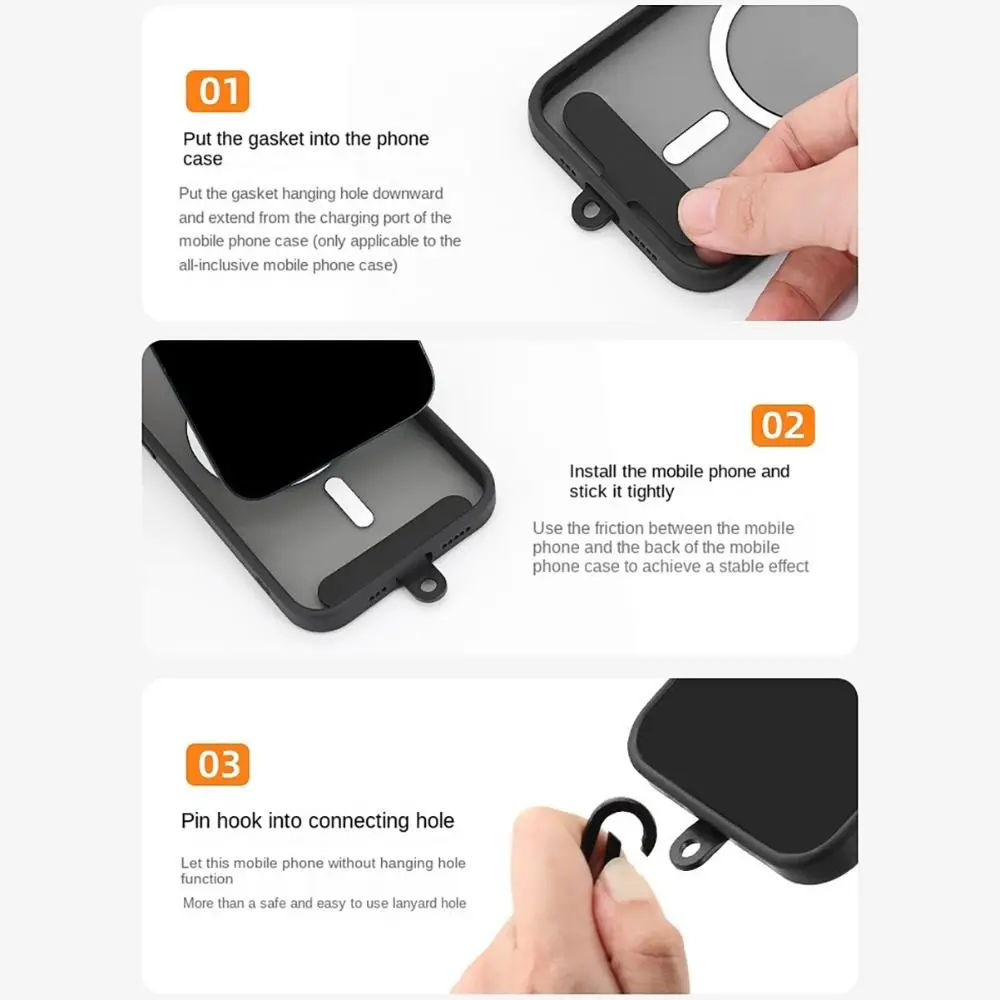 01

Put the gasket into the phone case

Put the gasket hanging hole downward and extend from the charging port of the mobile phone case (only applicable to the all-inclusive mobile phone case)

02

Install the mobile phone and stick it tightly

Use the friction between the mobile phone and the back of the mobile phone case to achieve a stable effect

03

Pin hook into connecting hole

Let this mobile phone without hanging hole function

More than a safe and easy to use lanyard hole