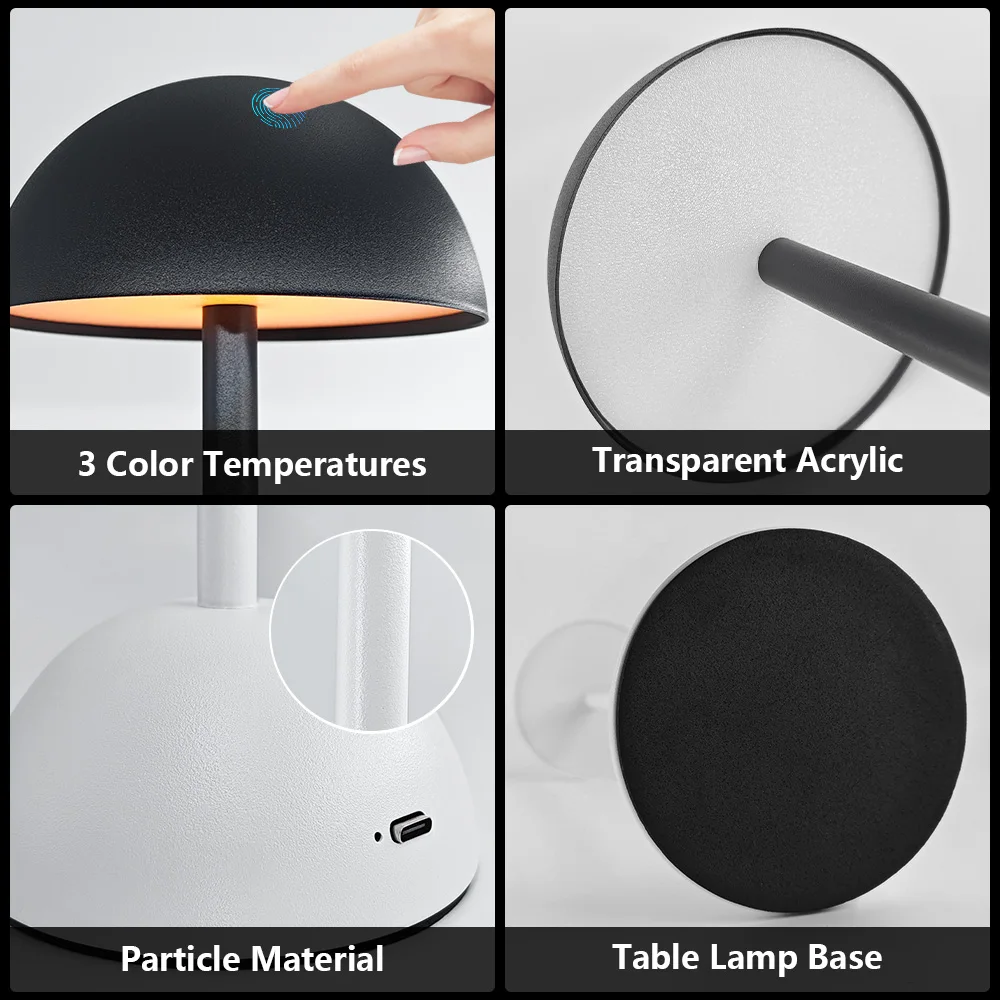 3 Color Temperatures

Transparent Acrylic

Particle Material

Table Lamp Base