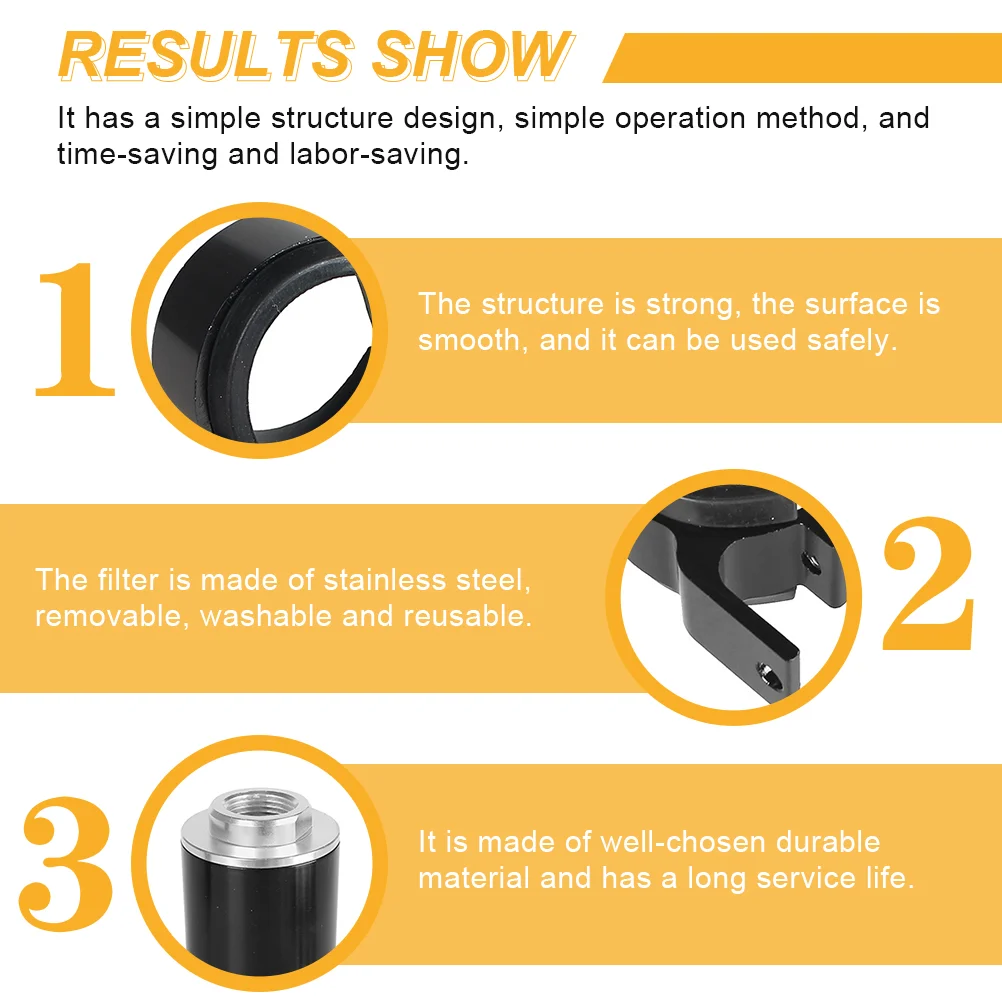 RESULTS SHOW

It has a simple structure design, simple operation method, and time-saving and labor-saving.

1

The structure is strong, the surface is smooth, and it can be used safely.

The filter is made of stainless steel, removable, washable and reusable.

2

3

It is made of well-chosen durable material and has a long service life.