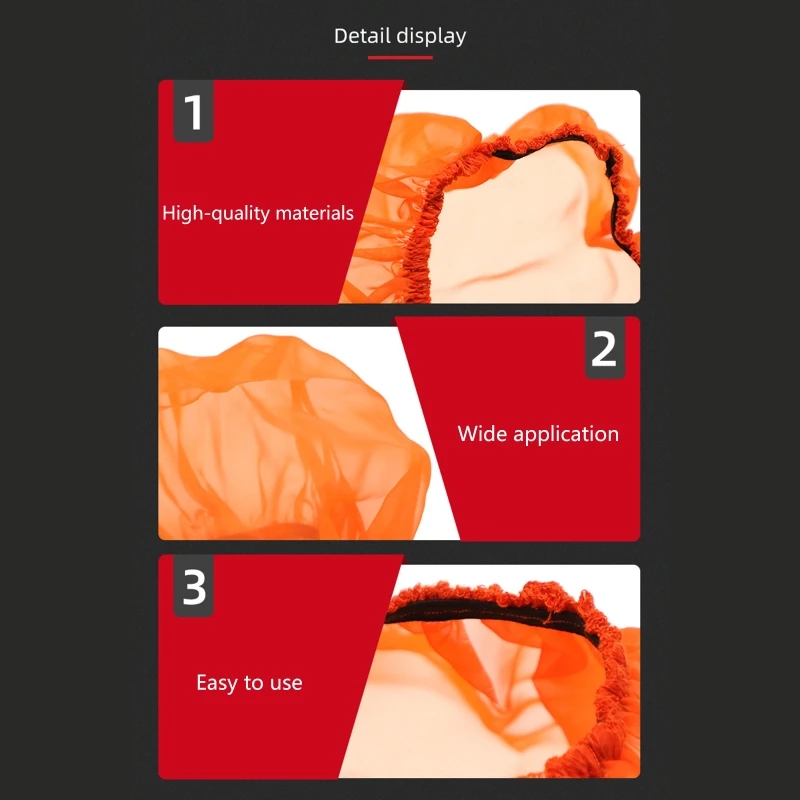 Detail display

1

High-quality materials

2

Wide application

3

Easy to use