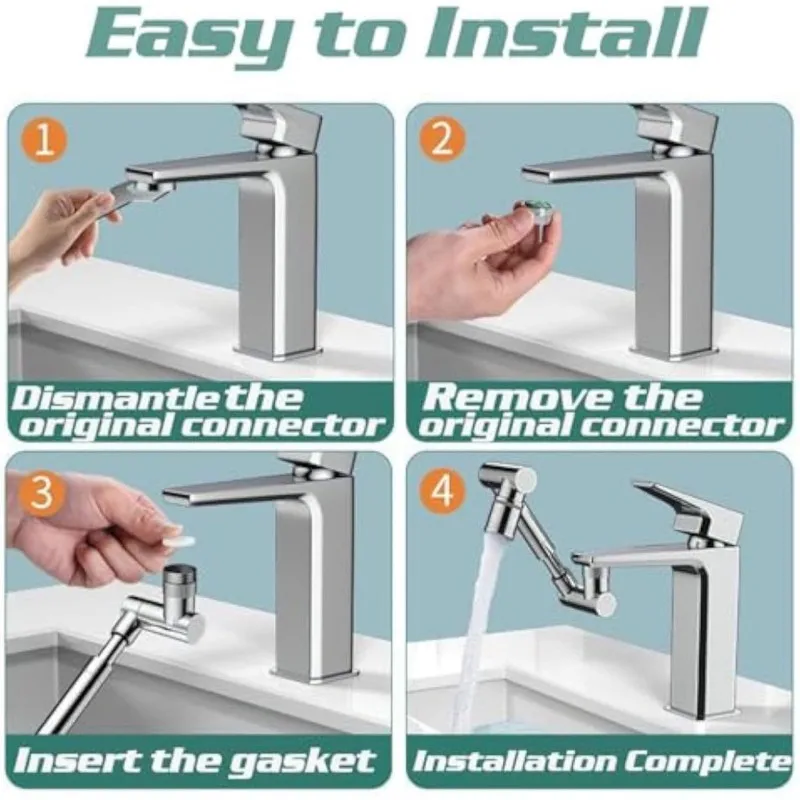 Easy to Install

1

Dismantle the original connector

2

Remove the original connector

3

Insert the gasket

4

Installation Complete