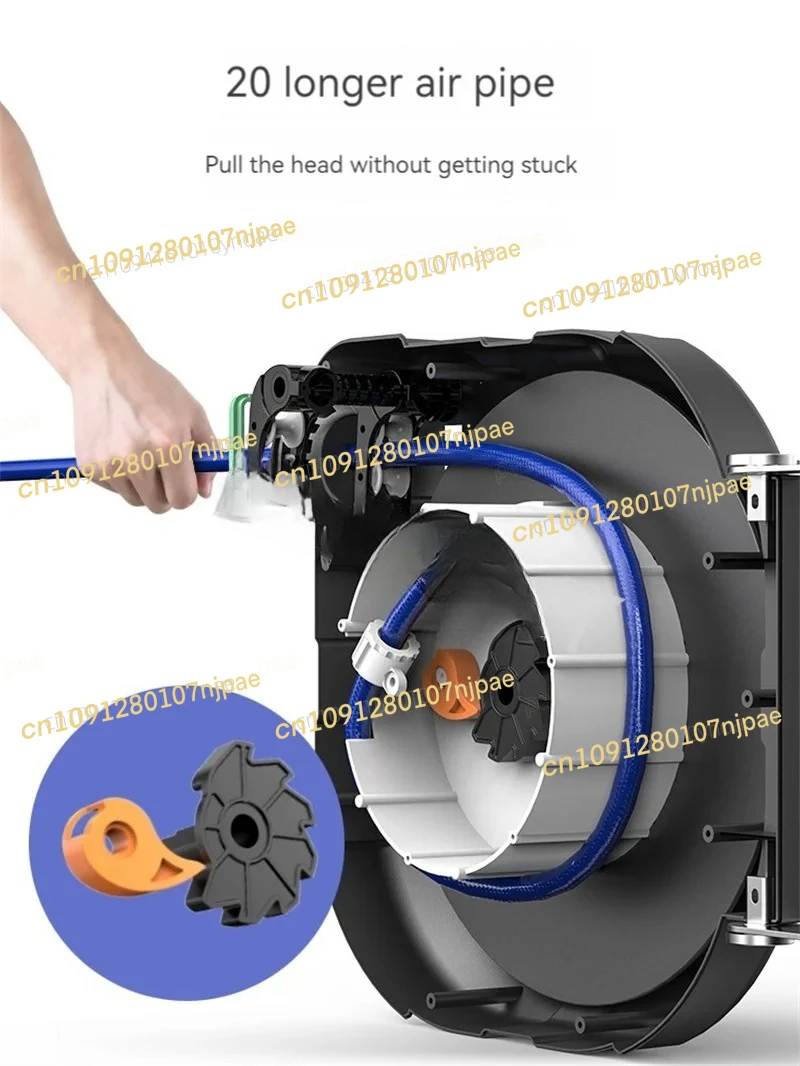 20 longer air pipe

Pull the head without getting stuck

cn1091280107njpae

cn1091280107njpae

cn1091280107njpae

cn1091280107njpae

cn1091280107njpae

cn1091280107njpae

cn1091280107njpae

cn1091280107njpae

cn1091280107njpae