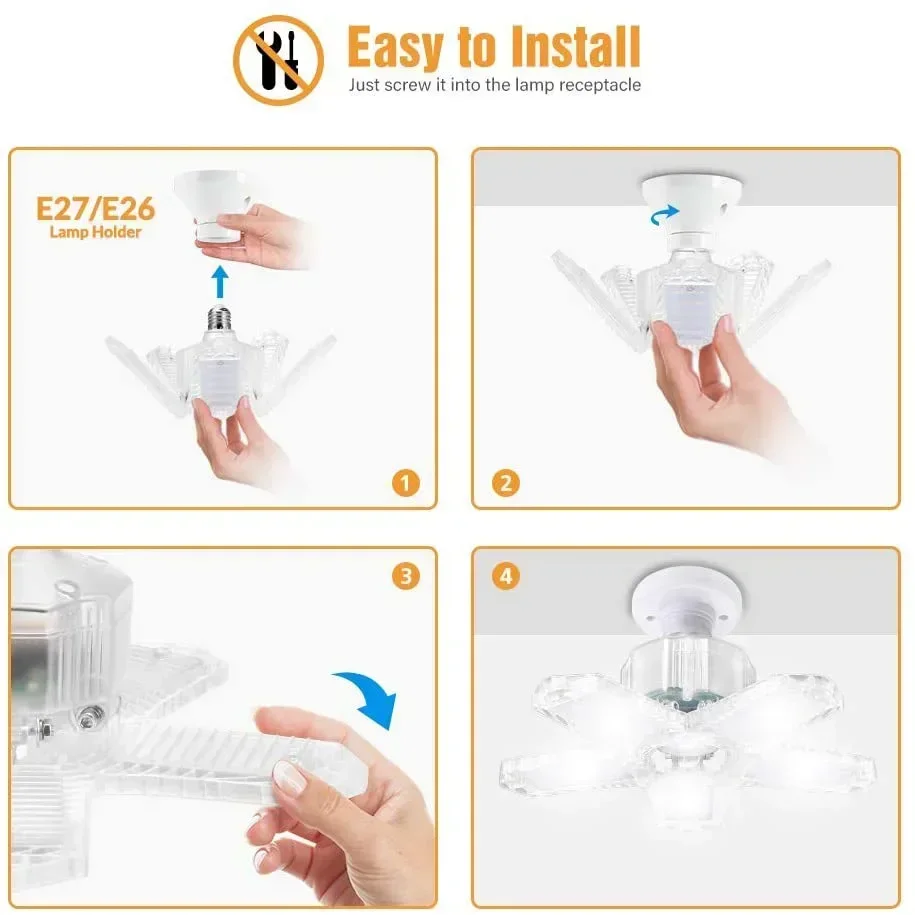 Easy to Install
Just screw it into the lamp receptacle

E27/E26
Lamp Holder

1

2

3

4