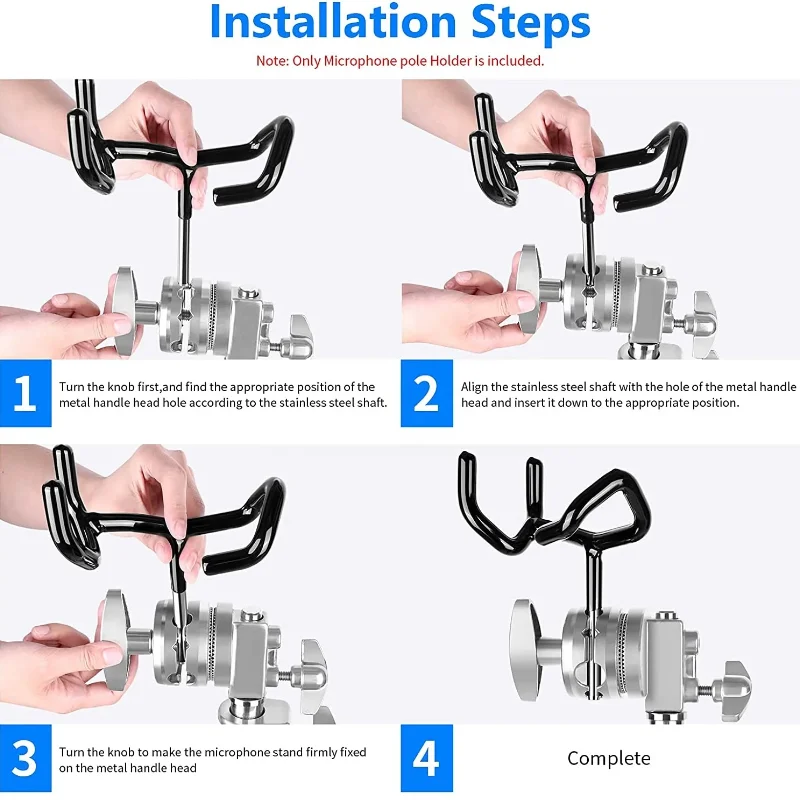 Installation Steps

Note: Only Microphone pole Holder is included.

1

Turn the knob first,and find the appropriate position of the metal handle head hole according to the stainless steel shaft.

2

Align the stainless steel shaft with the hole of the metal handle head and insert it down to the appropriate position.

3

Turn the knob to make the microphone stand firmly fixed on the metal handle head

4

Complete