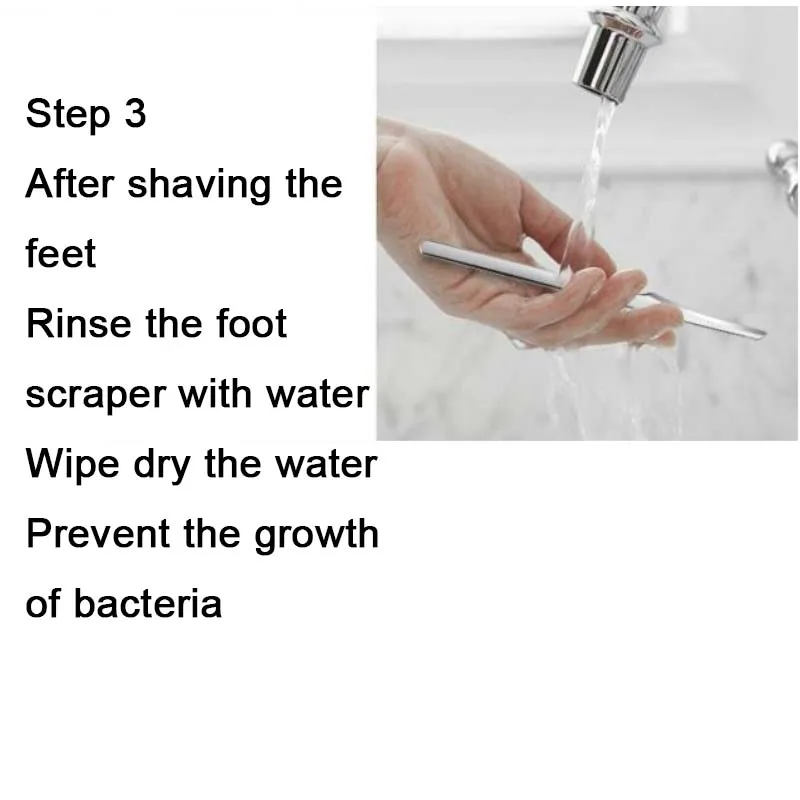 Step 3
After shaving the feet
Rinse the foot scraper with water
Wipe dry the water
Prevent the growth of bacteria