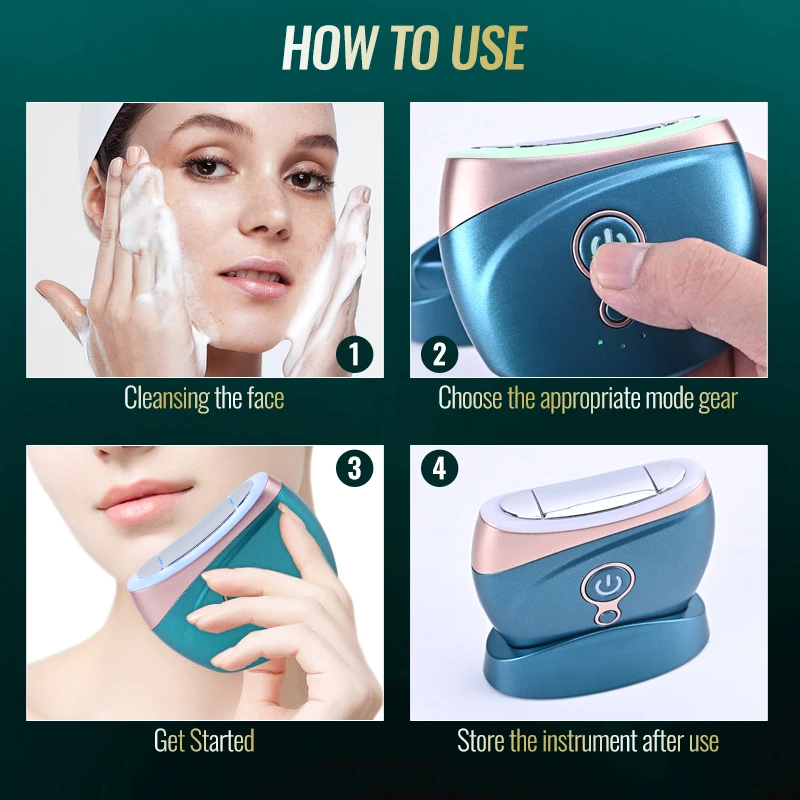 HOW TO USE

1
Cleansing the face

2
Choose the appropriate mode gear

3
Get Started

4
Store the instrument after use