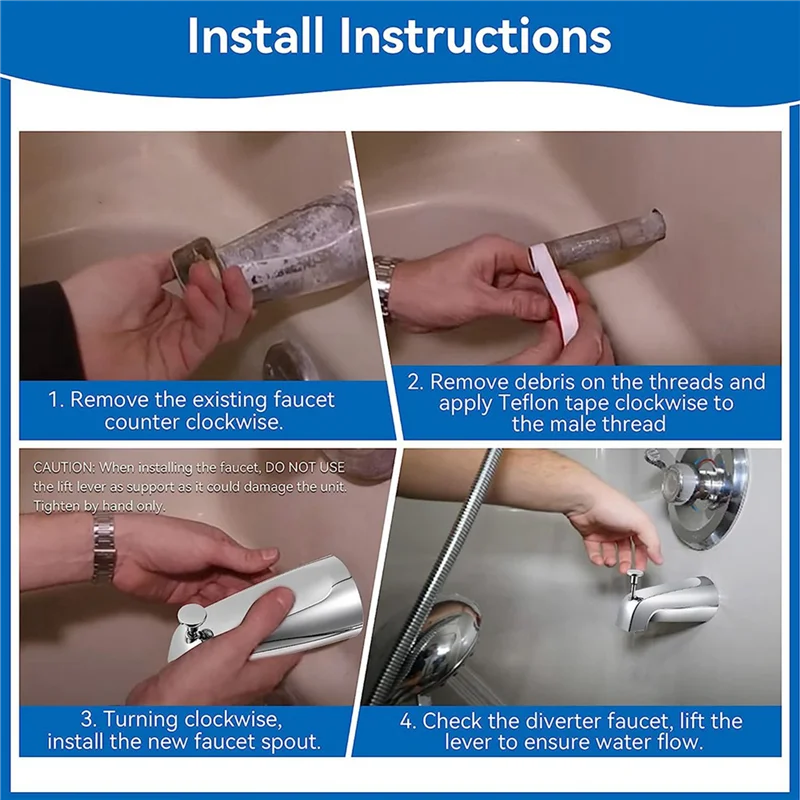 Install Instructions

1. Remove the existing faucet counter clockwise.

2. Remove debris on the threads and apply Teflon tape clockwise to the male thread

CAUTION: When installing the faucet, DO NOT USE the lift lever as support as it could damage the unit. Tighten by hand only.

3. Turning clockwise, install the new faucet spout.

4. Check the diverter faucet, lift the lever to ensure water flow.