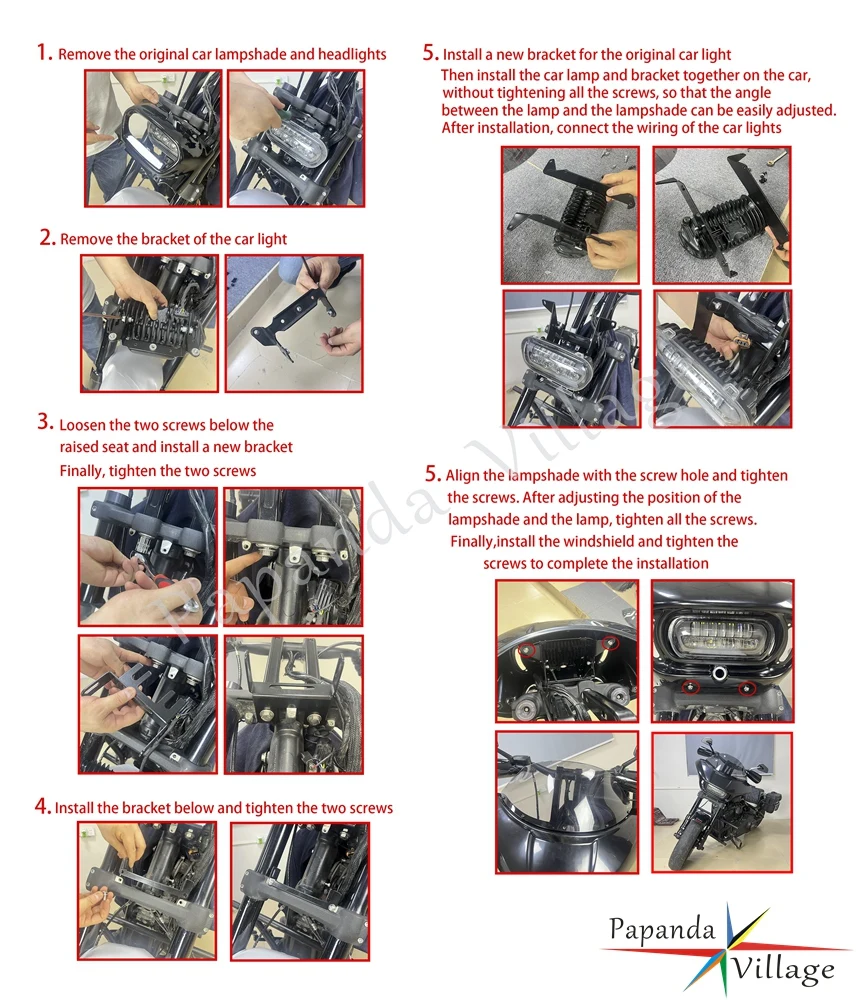 1. Remove the original car lampshade and headlights

2. Remove the bracket of the car light

3. Loosen the two screws below the raised seat and install a new bracket
Finally, tighten the two screws

4. Install the bracket below and tighten the two screws

5. Install a new bracket for the original car light
Then install the car lamp and bracket together on the car, without tightening all the screws, so that the angle between the lamp and the lampshade can be easily adjusted. After installation, connect the wiring of the car lights

5. Align the lampshade with the screw hole and tighten the screws. After adjusting the position of the lampshade and the lamp, tighten all the screws. Finally,install the windshield and tighten the screws to complete the installation

Papanda Village

Papanda Village