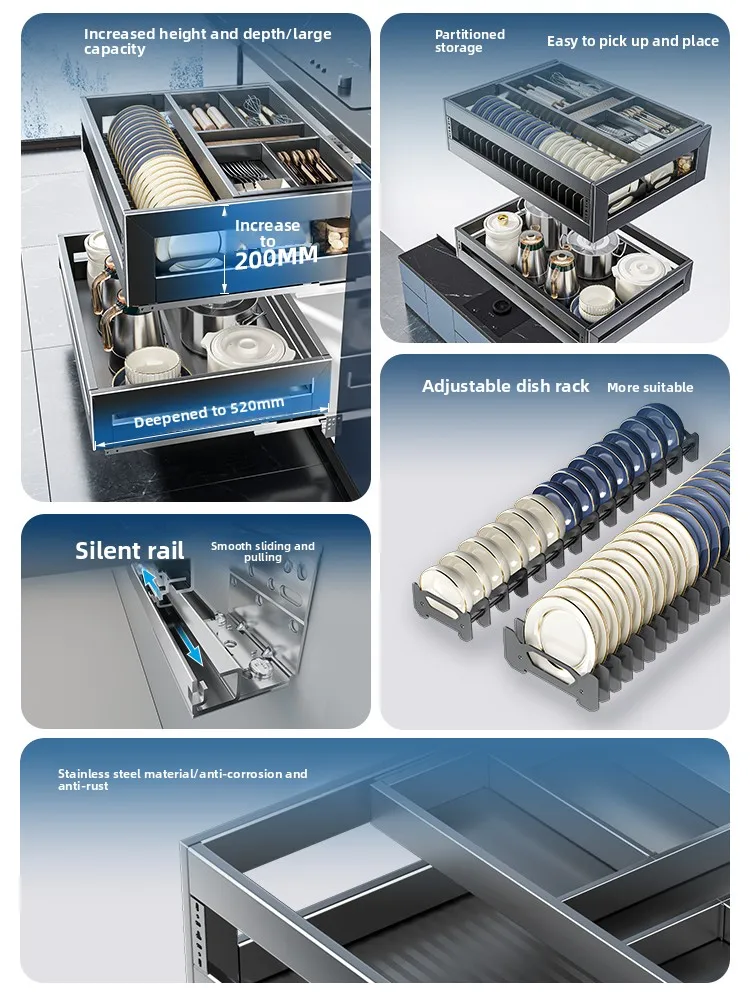 Increased height and depth/large capacity

Increase to 200MM

Deepened to 520mm

Partitioned storage

Easy to pick up and place

Adjustable dish rack

More suitable

Silent rail

Smooth sliding and pulling

Stainless steel material/anti-corrosion and anti-rust