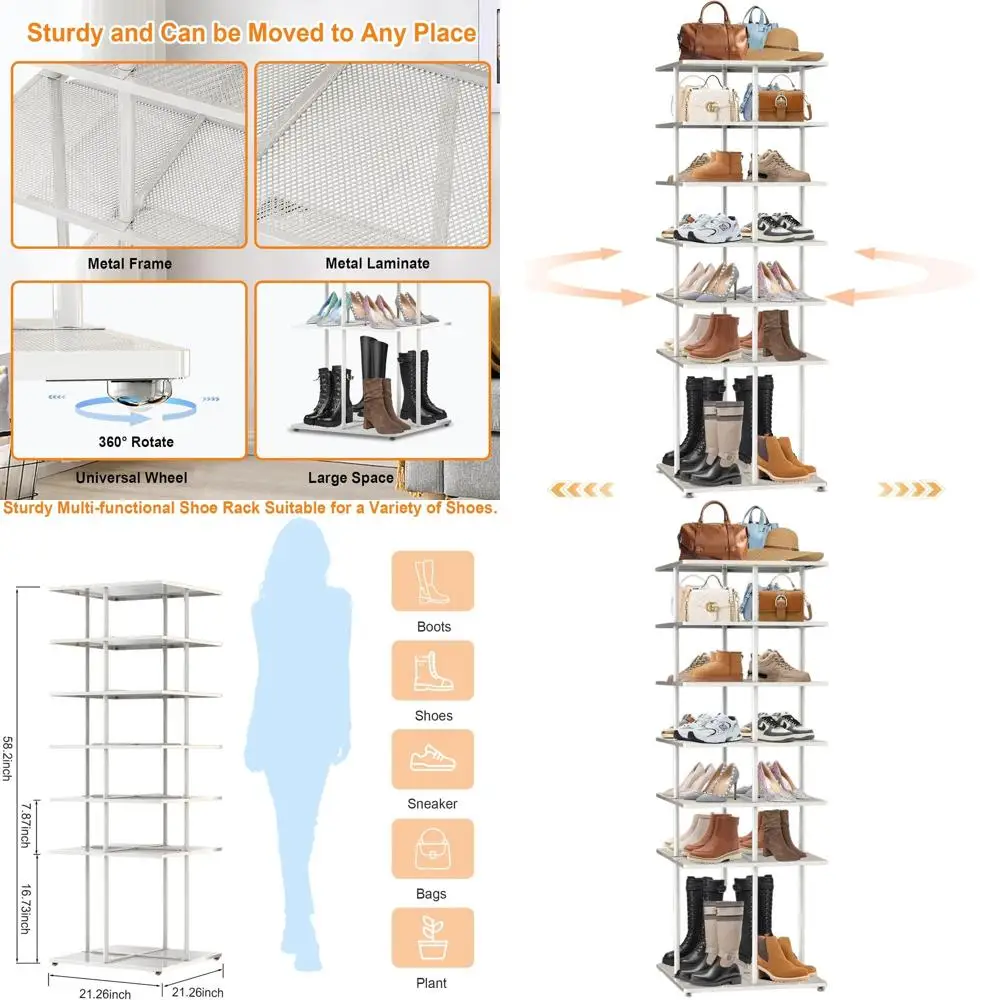 Sturdy and Can be Moved to Any Place

Metal Frame

Metal Laminate

360° Rotate

Universal Wheel

Large Space

Sturdy Multi-functional Shoe Rack Suitable for a Variety of Shoes.

58.2inch

7.87inch

16.73inch

21.26inch

21.26inch

Boots

Shoes

Sneaker

Bags

Plant