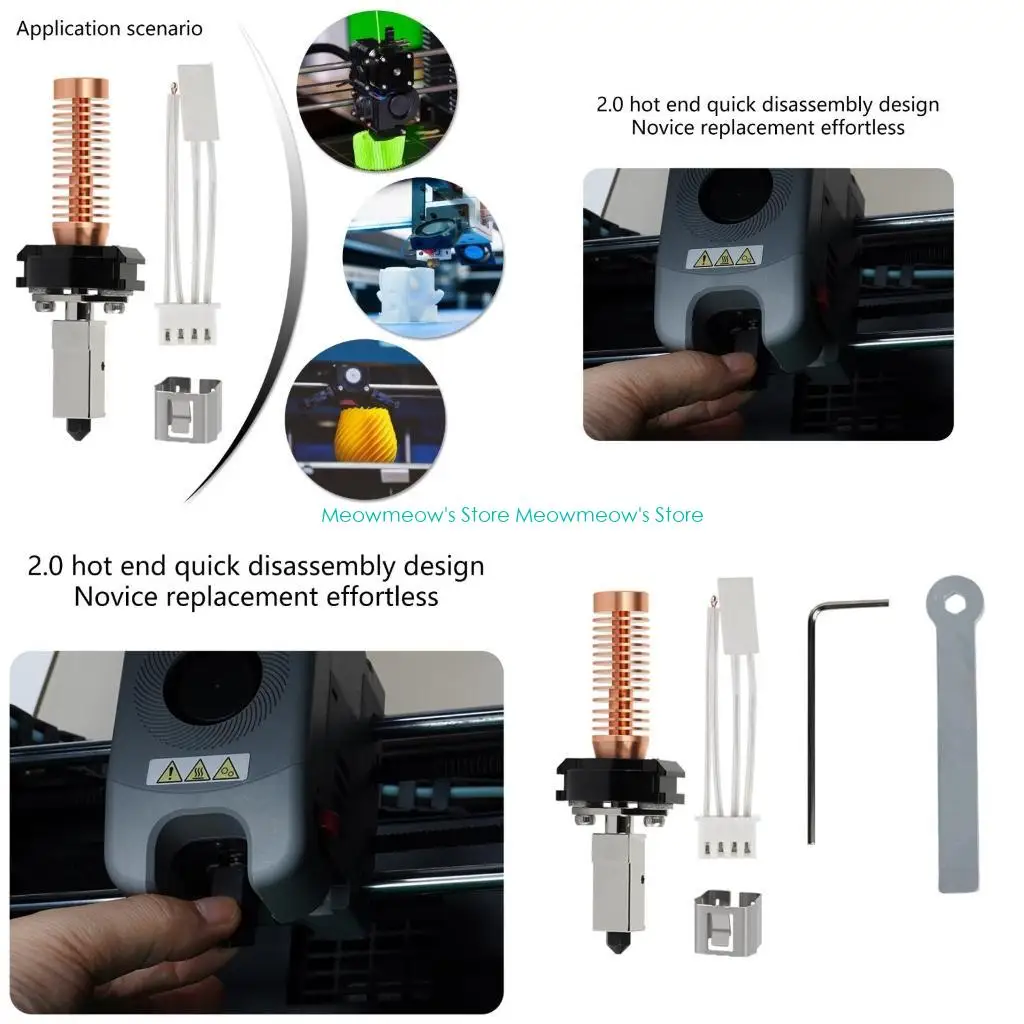 Application scenario

2.0 hot end quick disassembly design
Novice replacement effortless

Meowmeow's Store Meowmeow's Store

2.0 hot end quick disassembly design
Novice replacement effortless