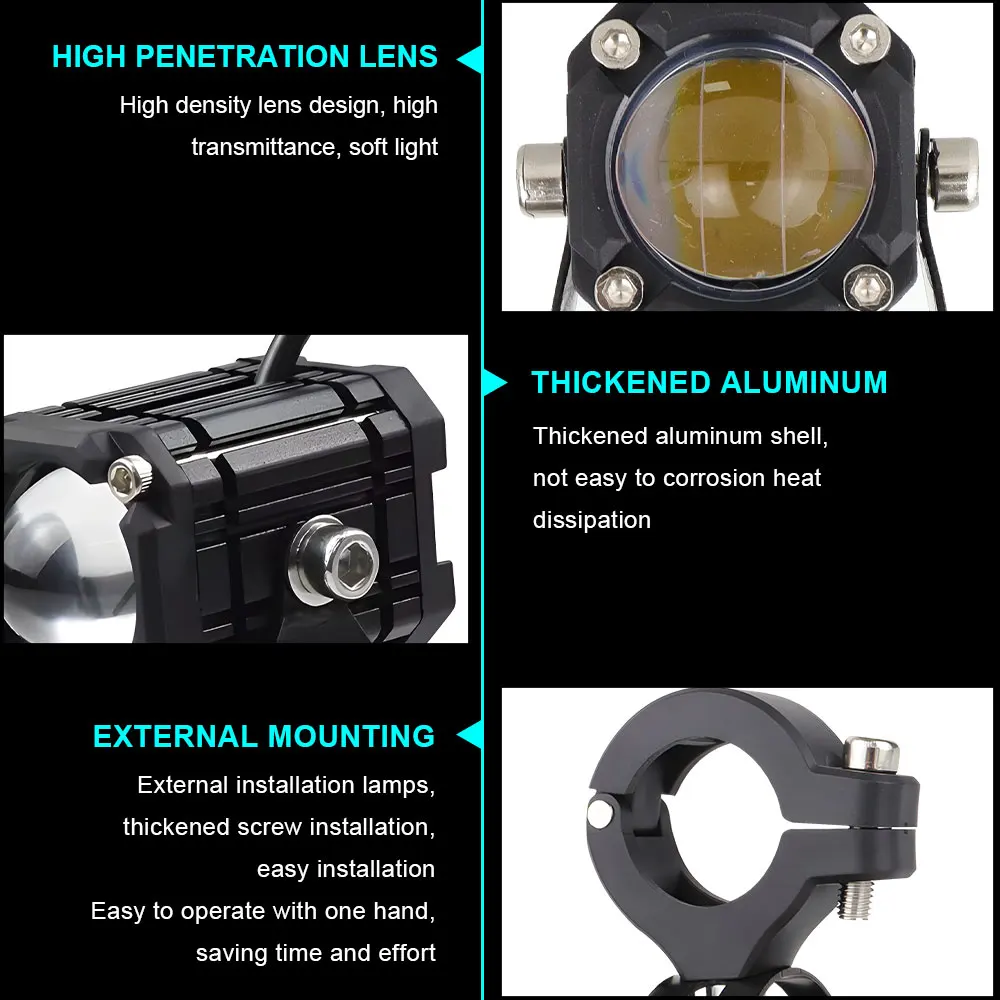 HIGH PENETRATION LENS

High density lens design, high transmittance, soft light

THICKENED ALUMINUM

Thickened aluminum shell, not easy to corrosion heat dissipation

EXTERNAL MOUNTING

External installation lamps, thickened screw installation, easy installation
Easy to operate with one hand, saving time and effort