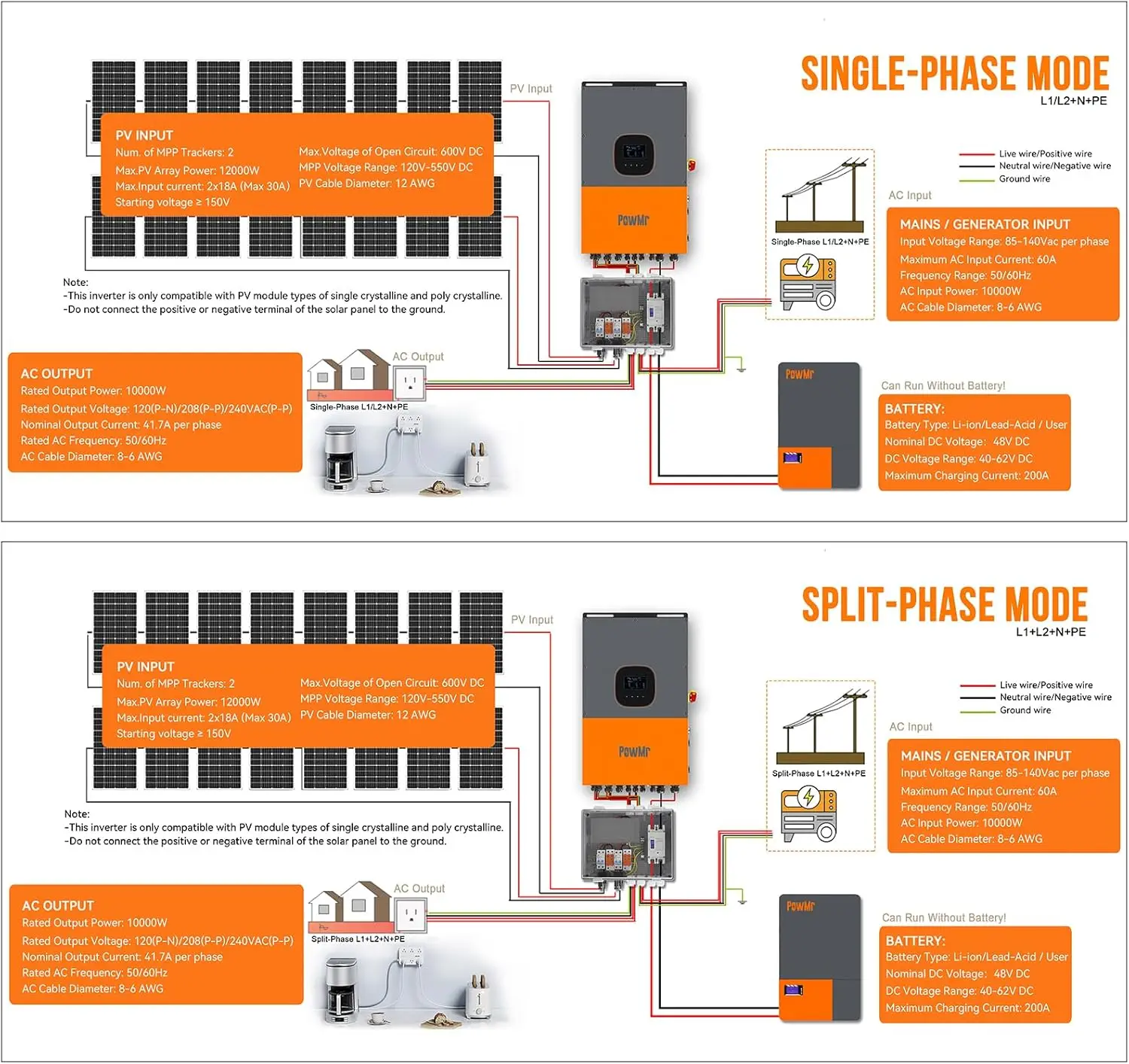 SINGLE-PHASE MODE
L1/L2+N+PE

PV Input

PV INPUT
Num. of MPP Trackers: 2
Max.PV Array Power: 12000W
Max.Input current: 2x18A (Max 30A)
Starting voltage ≥ 150V
Max.Voltage of Open Circuit: 600V DC
MPP Voltage Range: 120V-550V DC
PV Cable Diameter: 12 AWG

PowMr

Live wire/Positive wire
Neutral wire/Negative wire
Ground wire

AC Input

Single-Phase L1/L2+N+PE

MAINS / GENERATOR INPUT
Input Voltage Range: 85-140Vac per phase
Maximum AC Input Current: 60A
Frequency Range: 50/60Hz
AC Input Power: 10000W
AC Cable Diameter: 8-6 AWG

Note:
-This inverter is only compatible with PV module types of single crystalline and poly crystalline.
-Do not connect the positive or negative terminal of the solar panel to the ground.

AC OUTPUT
Rated Output Power: 10000W
Rated Output Voltage: 120(P-N)/208(P-P)/240VAC(P-P)
Nominal Output Current: 41.7A per phase
Rated AC Frequency: 50/60Hz
AC Cable Diameter: 8-6 AWG

AC Output
Single-Phase L1/L2+N+PE

PowMr

Can Run Without Battery!
BATTERY:
Battery Type: Li-ion/Lead-Acid / User
Nominal DC Voltage: 48V DC
DC Voltage Range: 40-62V DC
Maximum Charging Current: 200A

SPLIT-PHASE MODE
L1+L2+N+PE

PV Input

PV INPUT
Num. of MPP Trackers: 2
Max.PV Array Power: 12000W
Max.Input current: 2x18A (Max 30A)
Starting voltage ≥ 150V
Max.Voltage of Open Circuit: 600V DC
MPP Voltage Range: 120V-550V DC
PV Cable Diameter: 12 AWG

PowMr

Live wire/Positive wire
Neutral wire/Negative wire
Ground wire

AC Input

Split-Phase L1+L2+N+PE

MAINS / GENERATOR INPUT
Input Voltage Range: 85-140Vac per phase
Maximum AC Input Current: 60A
Frequency Range: 50/60Hz
AC Input Power: 10000W
AC Cable Diameter: 8-6 AWG

Note:
-This inverter is only compatible with PV module types of single crystalline and poly crystalline.
-Do not connect the positive or negative terminal of the solar panel to the ground.

AC OUTPUT
Rated Output Power: 10000W
Rated Output Voltage: 120(P-N)/208(P-P)/240VAC(P-P)
Nominal Output Current: 41.7A per phase
Rated AC Frequency: 50/60Hz
AC Cable Diameter: 8-6 AWG

AC Output
Split-Phase L1+L2+N+PE

PowMr

Can Run Without Battery!
BATTERY:
Battery Type: Li-ion/Lead-Acid / User
Nominal DC Voltage: 48V DC
DC Voltage Range: 40-62V DC
Maximum Charging Current: 200A