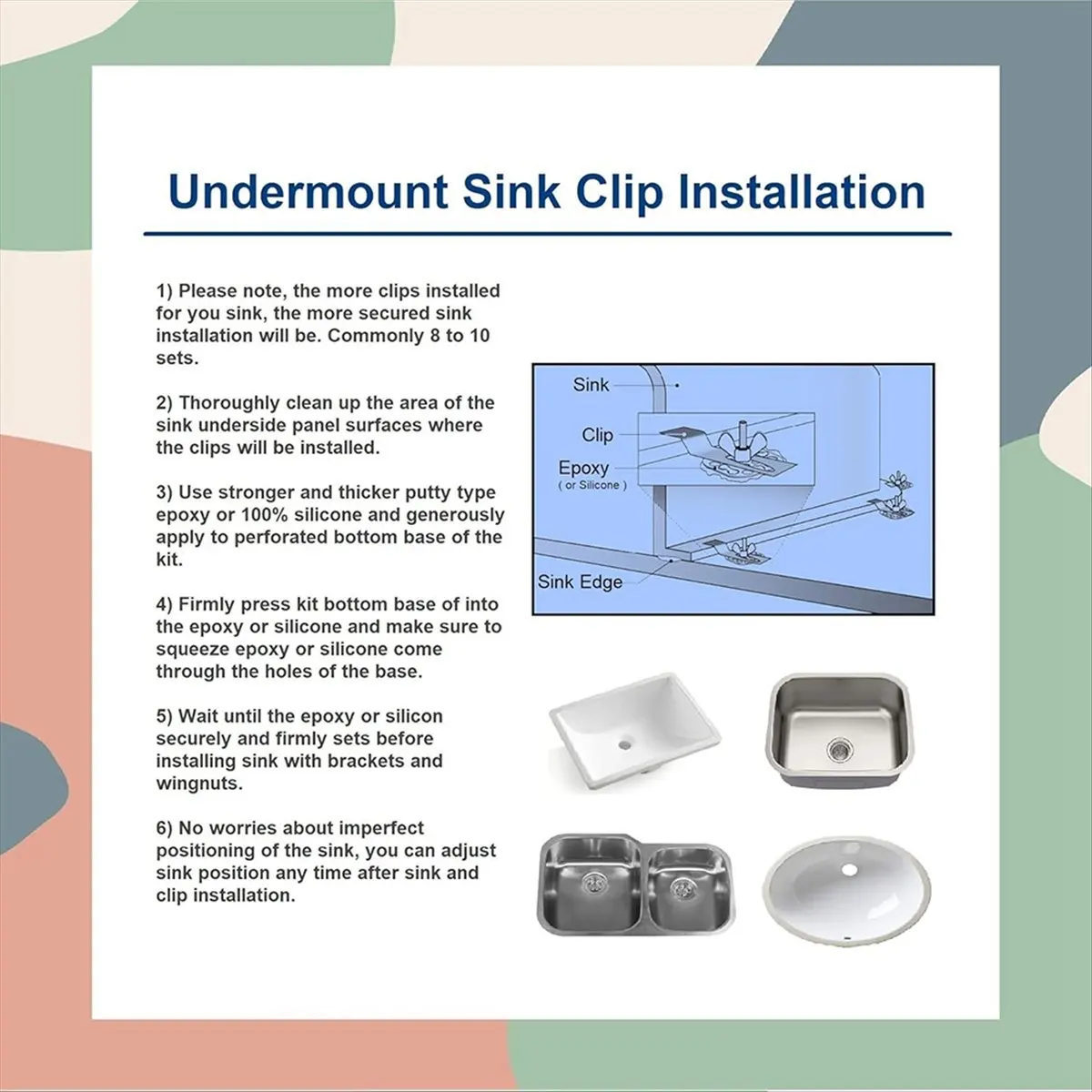 Undermount Sink Clip Installation

1) Please note, the more clips installed for you sink, the more secured sink installation will be. Commonly 8 to 10 sets.

2) Thoroughly clean up the area of the sink underside panel surfaces where the clips will be installed.

3) Use stronger and thicker putty type epoxy or 100% silicone and generously apply to perforated bottom base of the kit.

4) Firmly press kit bottom base of into the epoxy or silicone and make sure to squeeze epoxy or silicone come through the holes of the base.

5) Wait until the epoxy or silicon securely and firmly sets before installing sink with brackets and wingnuts.

6) No worries about imperfect positioning of the sink, you can adjust sink position any time after sink and clip installation.

Sink
Clip
Epoxy
( or Silicone )
Sink Edge