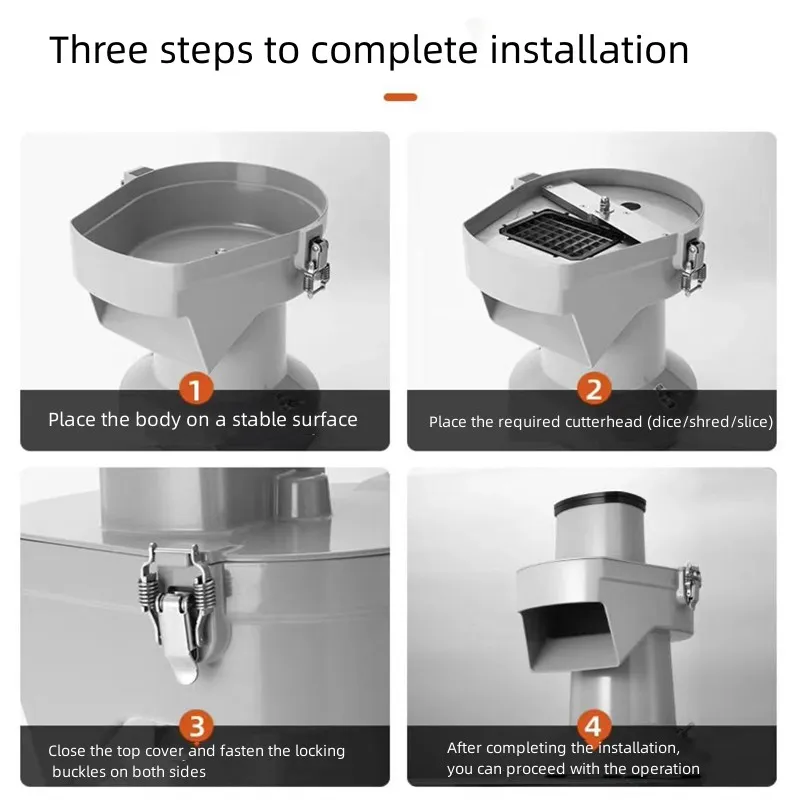 Three steps to complete installation

1
Place the body on a stable surface

2
Place the required cutterhead (dice/shred/slice)

3
Close the top cover and fasten the locking buckles on both sides

4
After completing the installation, you can proceed with the operation