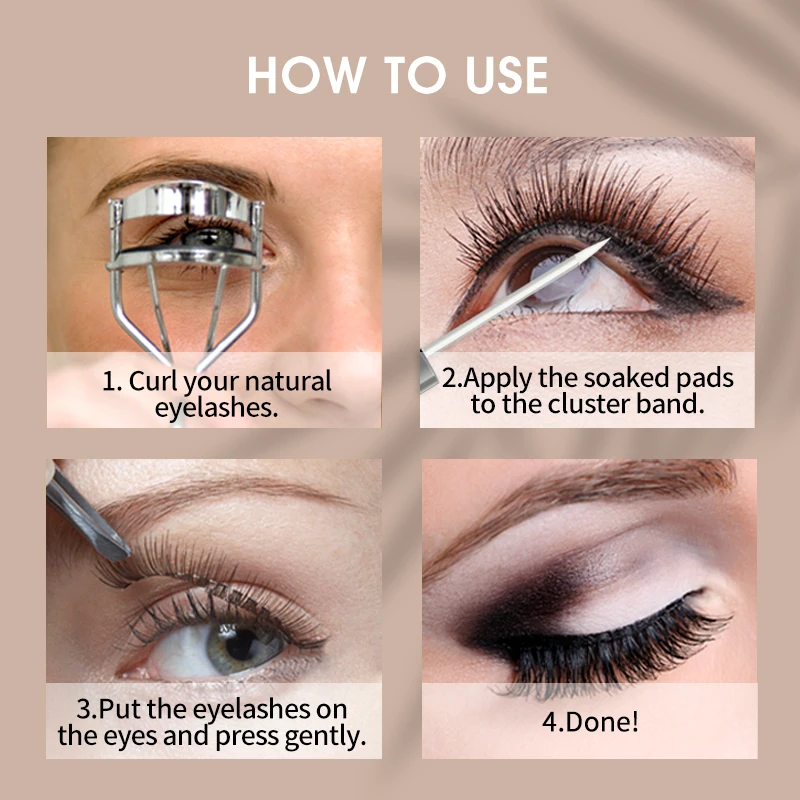 HOW TO USE

1. Curl your natural eyelashes.

2.Apply the soaked pads to the cluster band.

3.Put the eyelashes on the eyes and press gently.

4.Done!