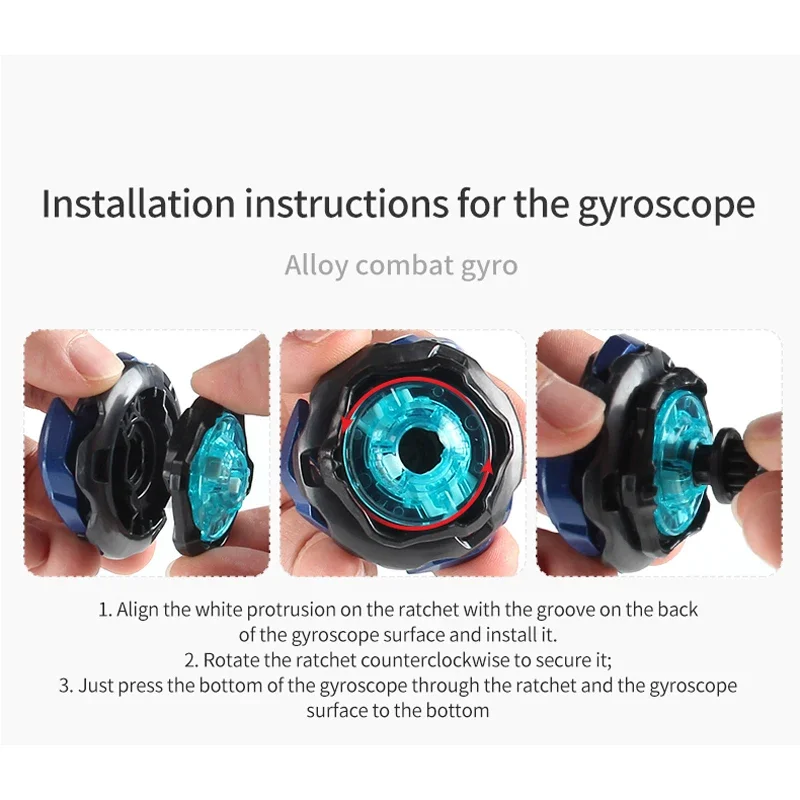 Installation instructions for the gyroscope

Alloy combat gyro

1. Align the white protrusion on the ratchet with the groove on the back of the gyroscope surface and install it.
2. Rotate the ratchet counterclockwise to secure it;
3. Just press the bottom of the gyroscope through the ratchet and the gyroscope surface to the bottom