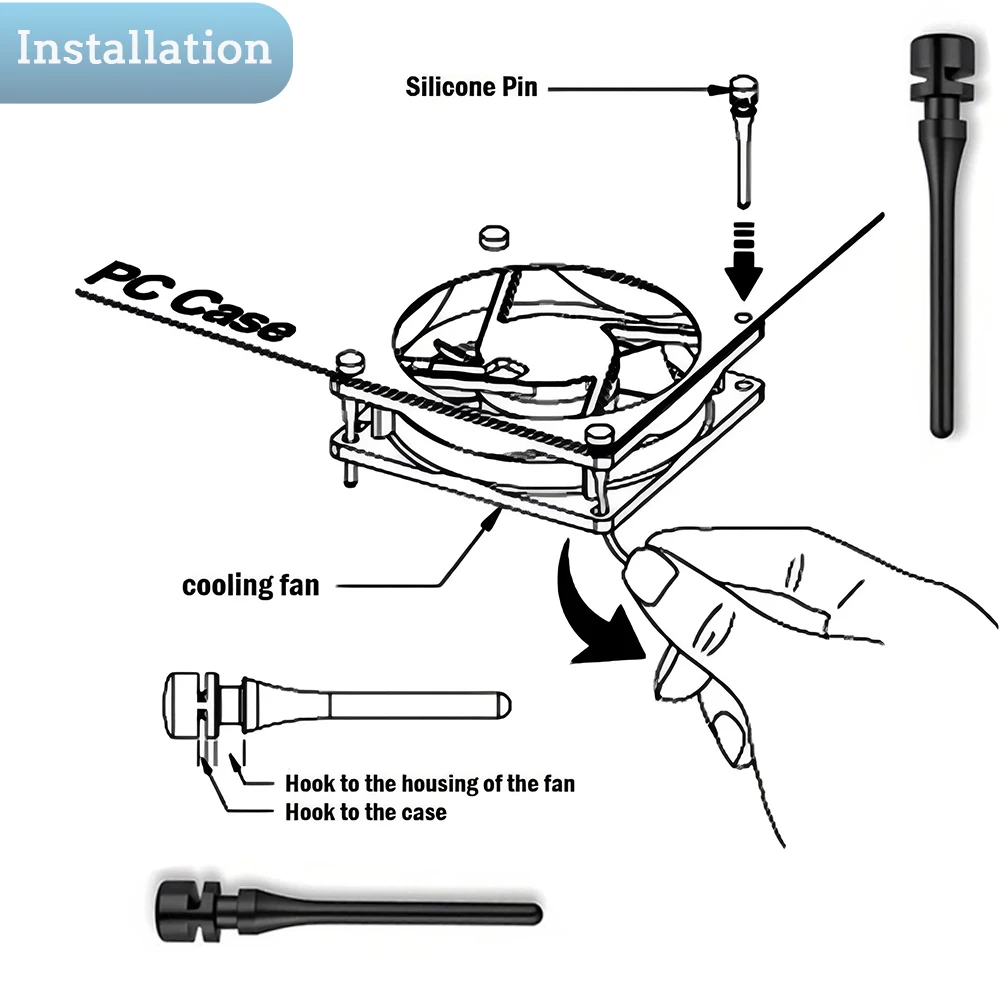 Installation

Silicone Pin

PC Case

cooling fan

Hook to the housing of the fan
Hook to the case