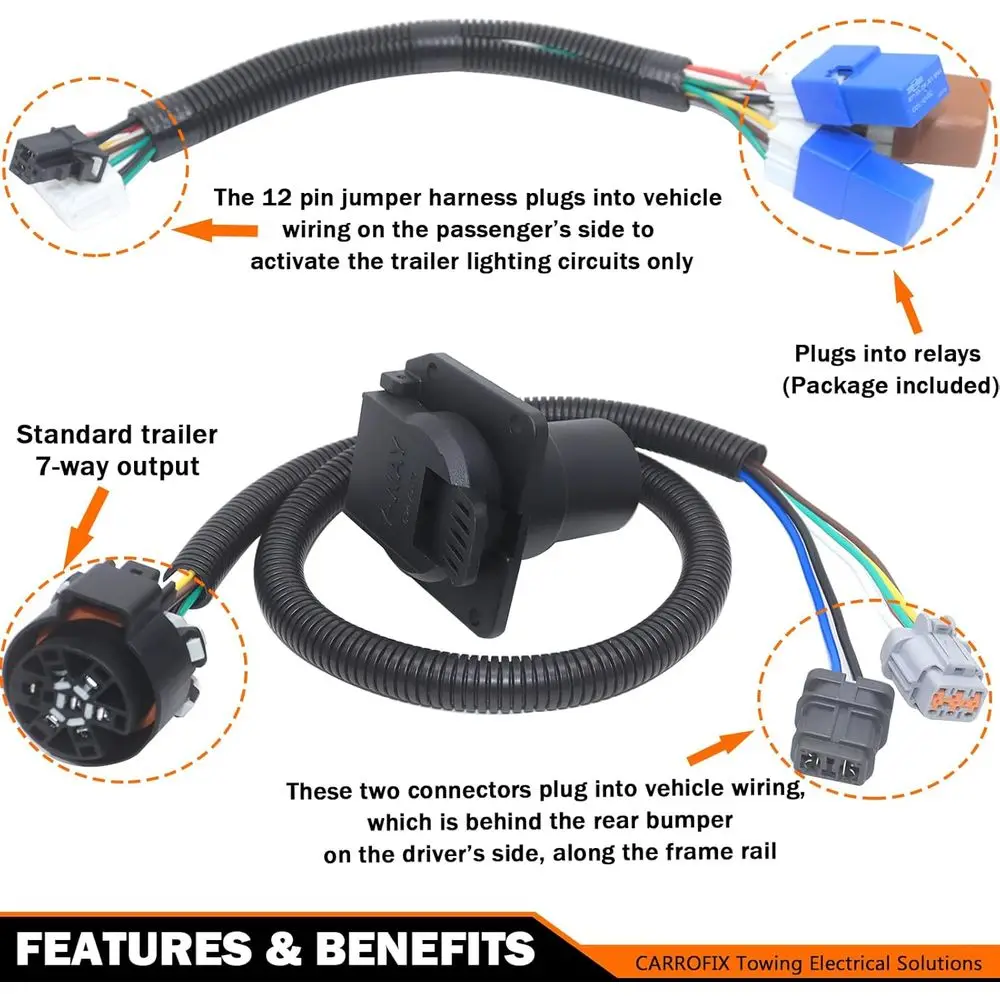 The 12 pin jumper harness plugs into vehicle wiring on the passenger's side to activate the trailer lighting circuits only

Plugs into relays
(Package included)

Standard trailer
7-way output

These two connectors plug into vehicle wiring, which is behind the rear bumper on the driver's side, along the frame rail

FEATURES & BENEFITS

CARROFIX Towing Electrical Solutions