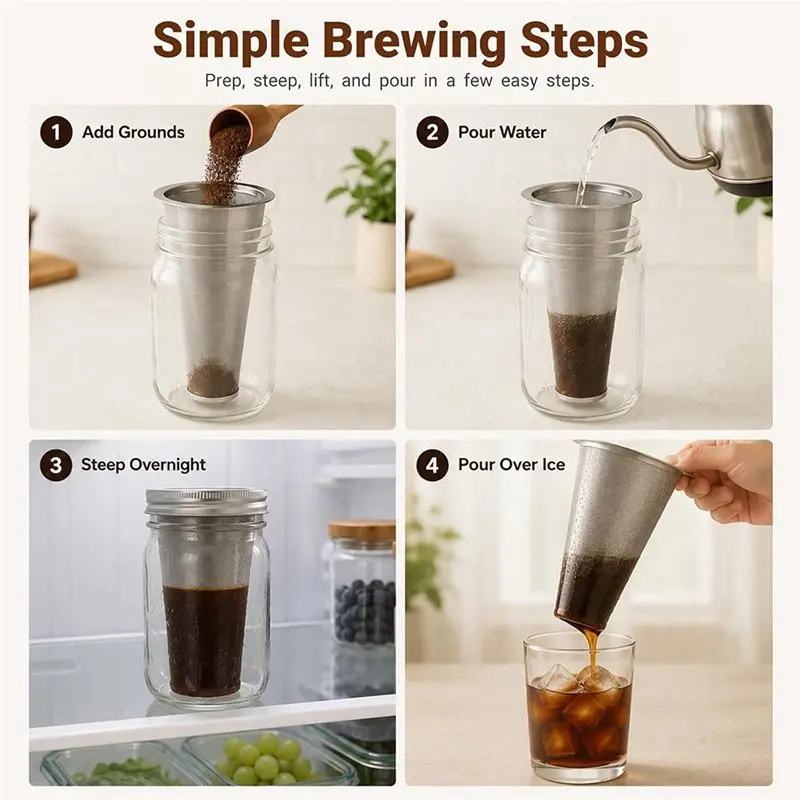 Simple Brewing Steps

Prep, steep, lift, and pour in a few easy steps.

1 Add Grounds

2 Pour Water

3 Steep Overnight

4 Pour Over Ice