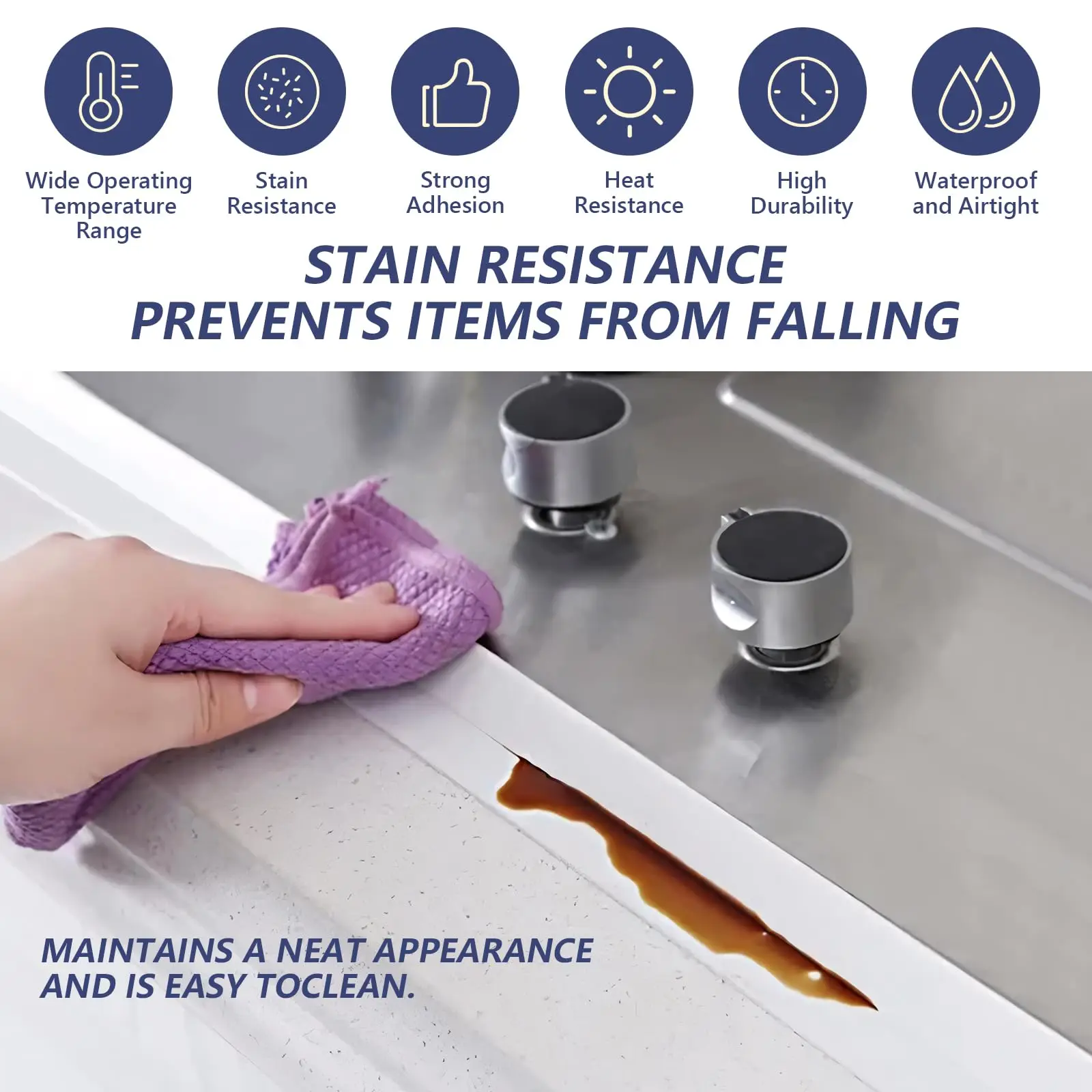 Wide Operating Temperature Range

Stain Resistance

Strong Adhesion

Heat Resistance

High Durability

Waterproof and Airtight

STAIN RESISTANCE PREVENTS ITEMS FROM FALLING

MAINTAINS A NEAT APPEARANCE AND IS EASY TOCLEAN.