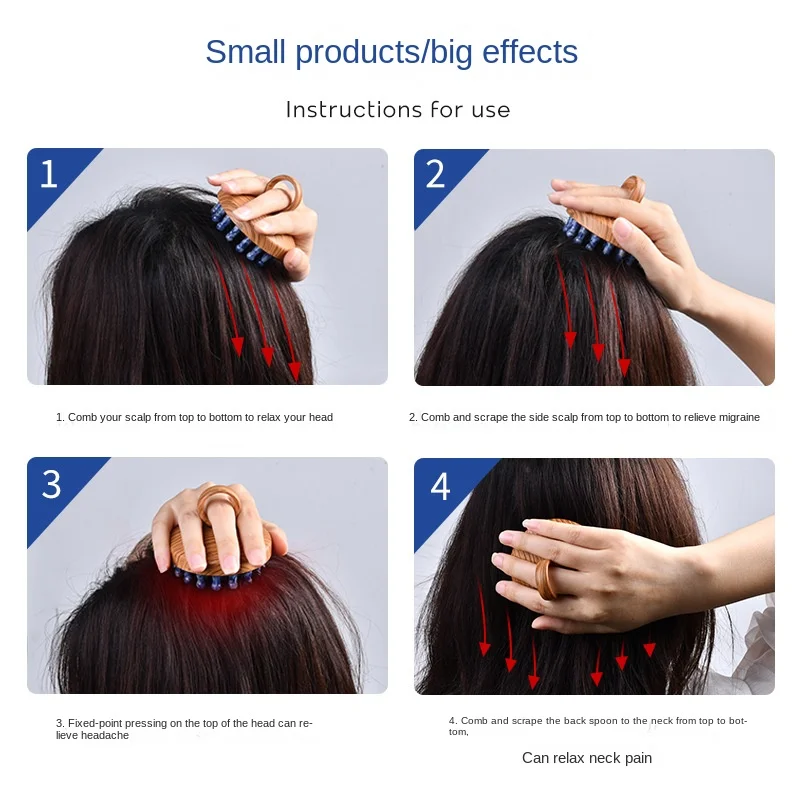 Small products/big effects

Instructions for use

1

2

1. Comb your scalp from top to bottom to relax your head

2. Comb and scrape the side scalp from top to bottom to relieve migraine

3

4

3. Fixed-point pressing on the top of the head can relieve headache

4. Comb and scrape the back spoon to the neck from top to bottom,

Can relax neck pain