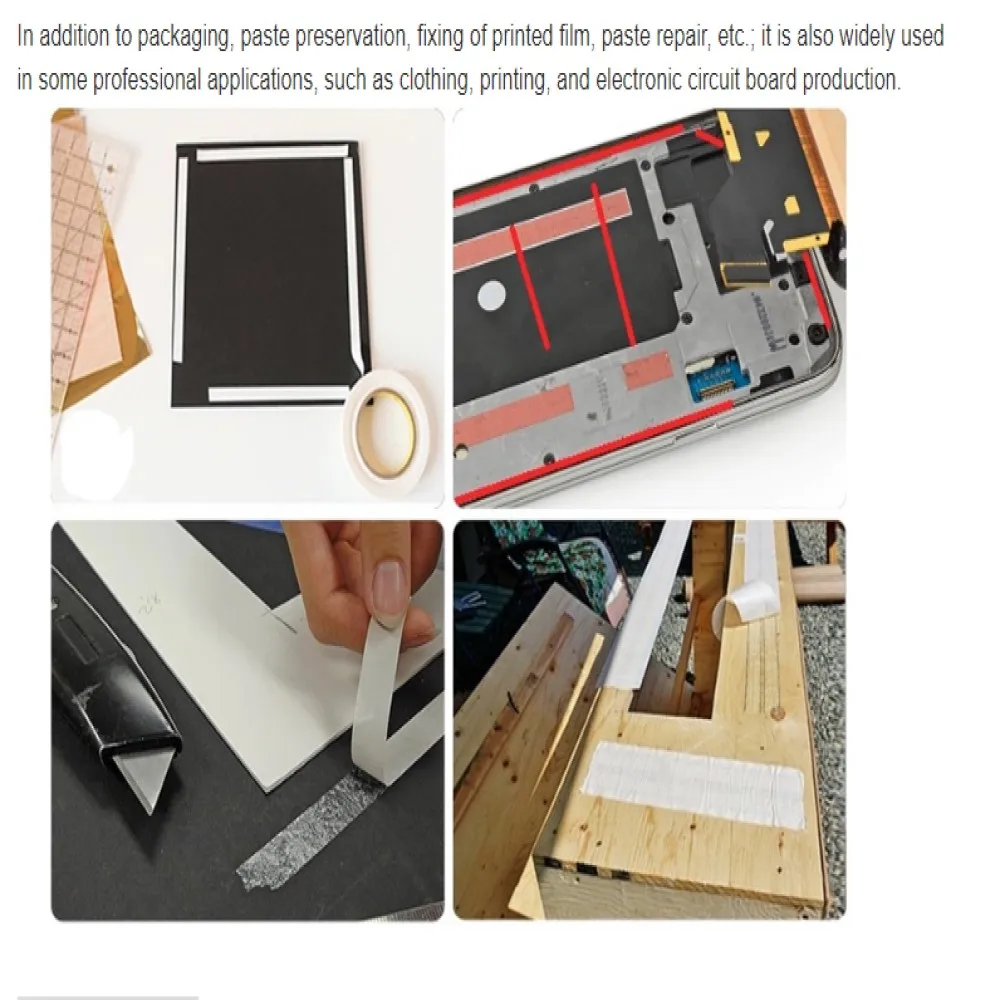 In addition to packaging, paste preservation, fixing of printed film, paste repair, etc.; it is also widely used in some professional applications, such as clothing, printing, and electronic circuit board production.