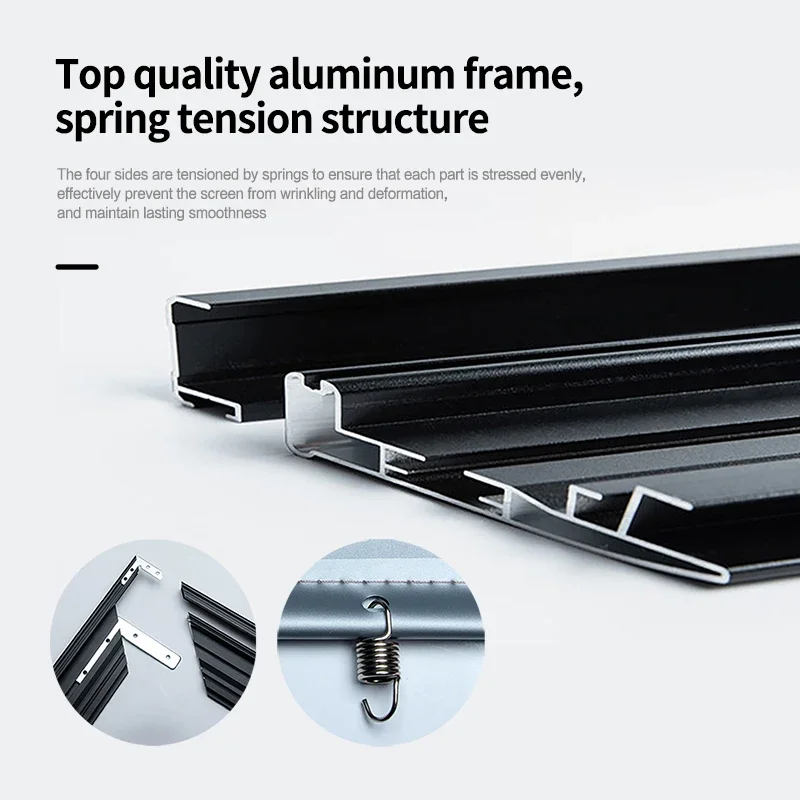 Top quality aluminum frame, spring tension structure

The four sides are tensioned by springs to ensure that each part is stressed evenly, effectively prevent the screen from wrinkling and deformation, and maintain lasting smoothness