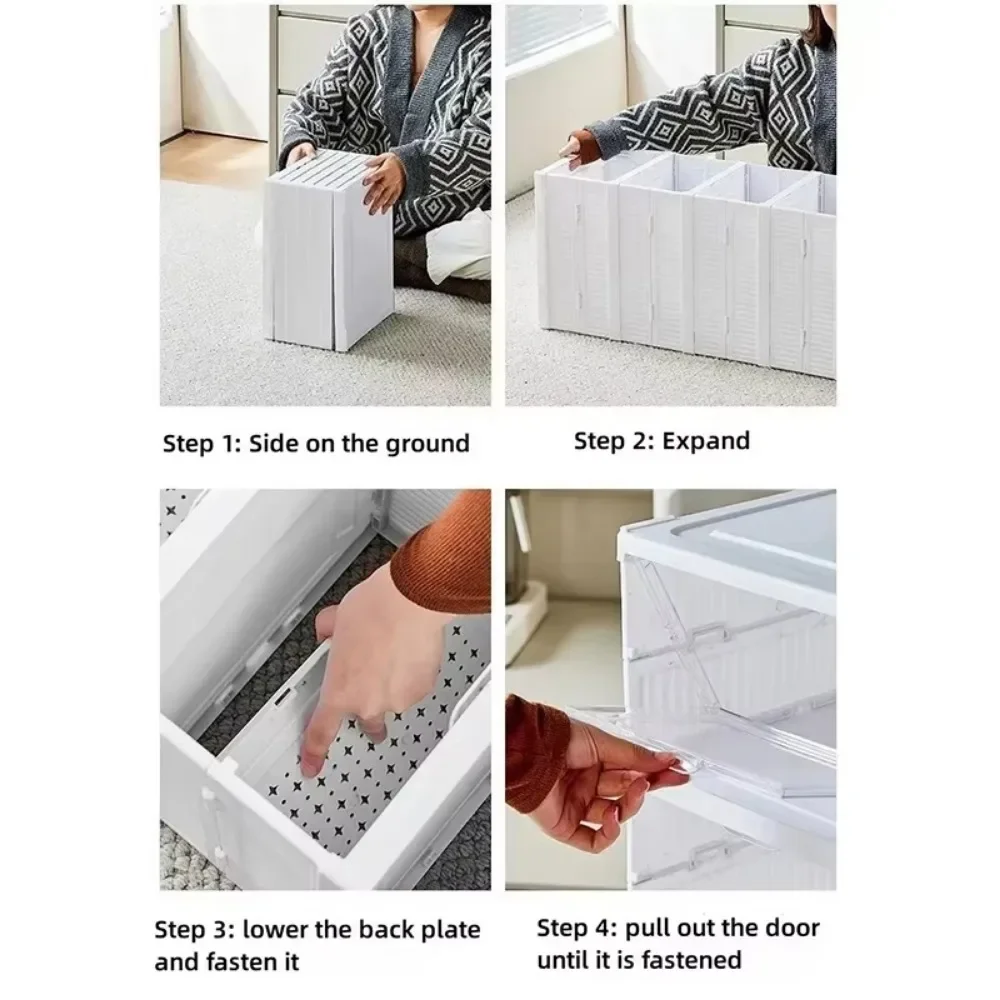 Step 1: Side on the ground

Step 2: Expand

Step 3: lower the back plate and fasten it

Step 4: pull out the door until it is fastened