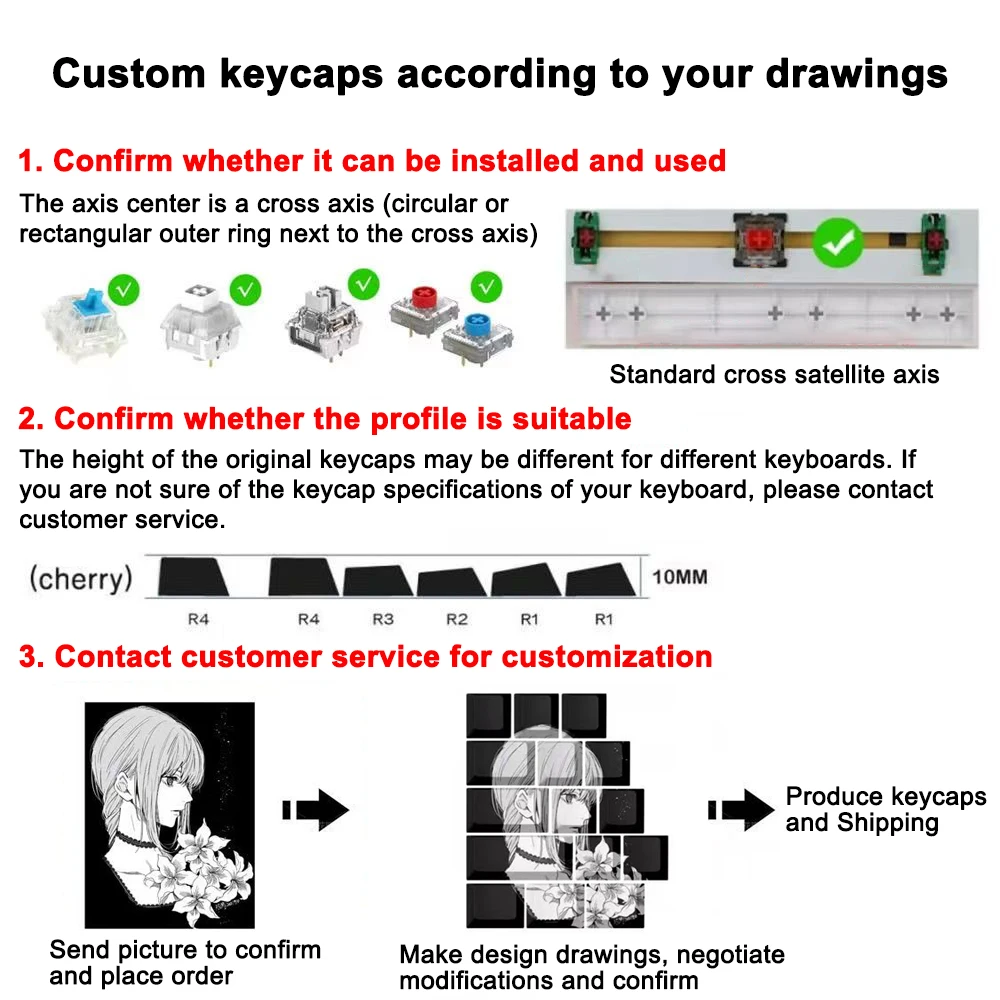 Custom keycaps according to your drawings

1. Confirm whether it can be installed and used

The axis center is a cross axis (circular or rectangular outer ring next to the cross axis)

Standard cross satellite axis

2. Confirm whether the profile is suitable

The height of the original keycaps may be different for different keyboards. If you are not sure of the keycap specifications of your keyboard, please contact customer service.

(cherry)

10MM

R4 R4 R3 R2 R1 R1

3. Contact customer service for customization

Send picture to confirm and place order

Make design drawings, negotiate modifications and confirm

Produce keycaps and Shipping