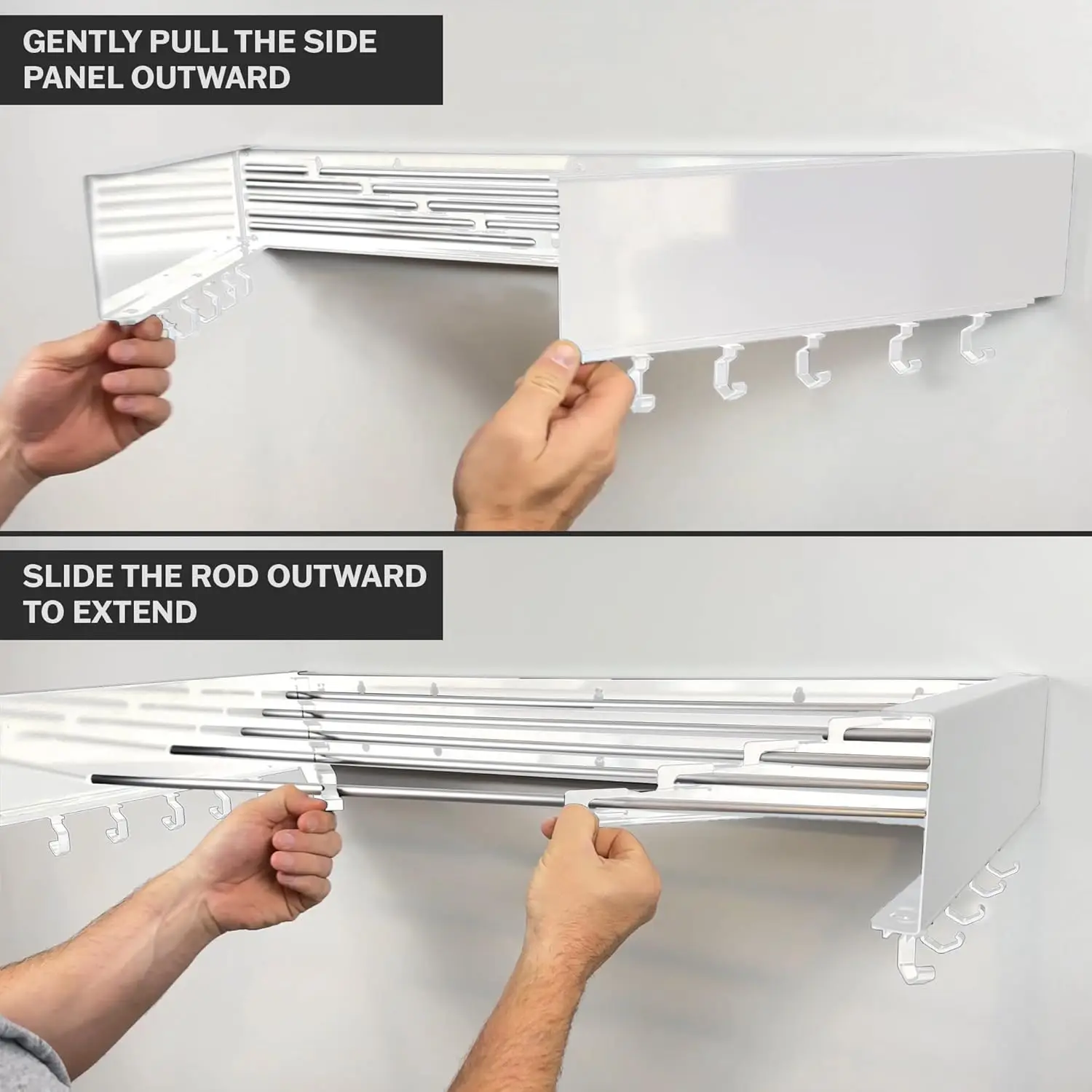 GENTLY PULL THE SIDE PANEL OUTWARD

SLIDE THE ROD OUTWARD TO EXTEND