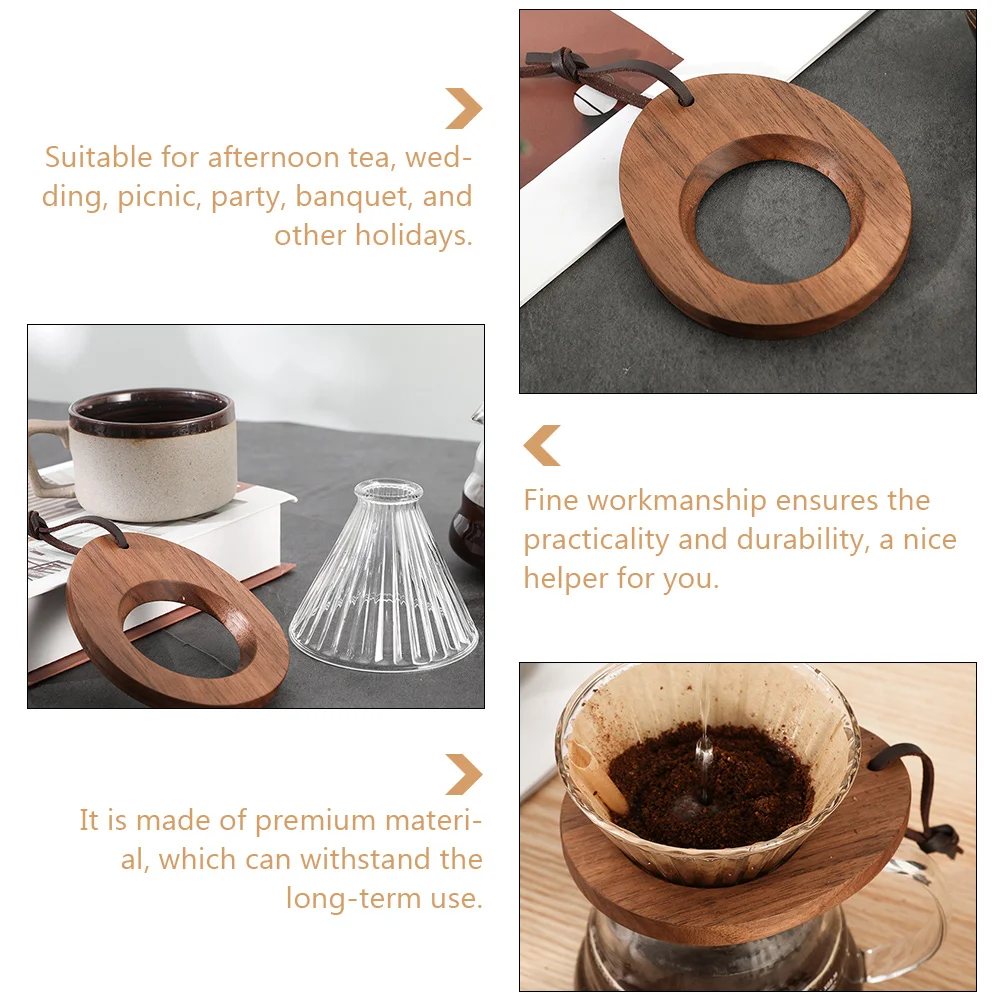 Suitable for afternoon tea, wedding, picnic, party, banquet, and other holidays.

Fine workmanship ensures the practicality and durability, a nice helper for you.

It is made of premium material, which can withstand the long-term use.