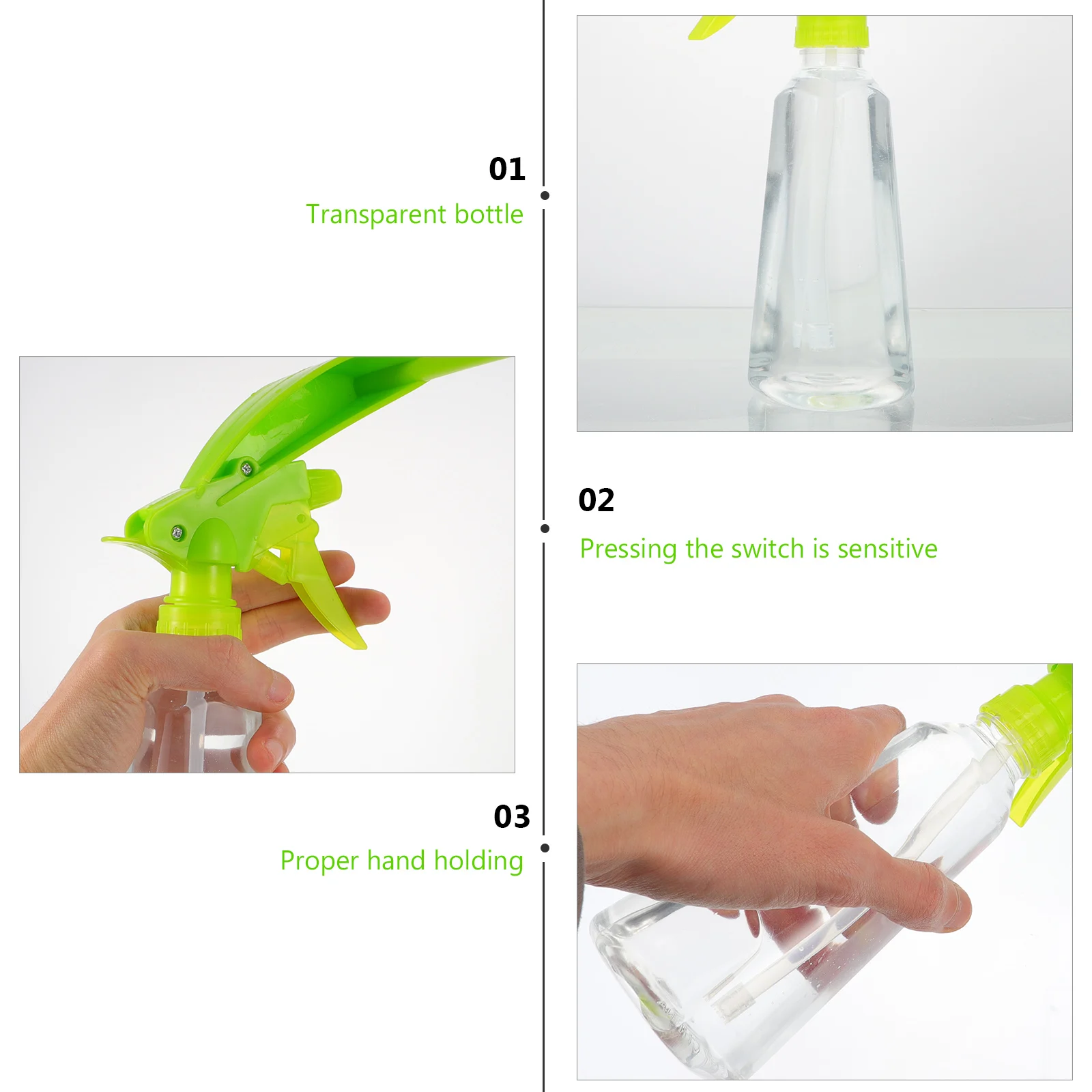 01
Transparent bottle

02
Pressing the switch is sensitive

03
Proper hand holding