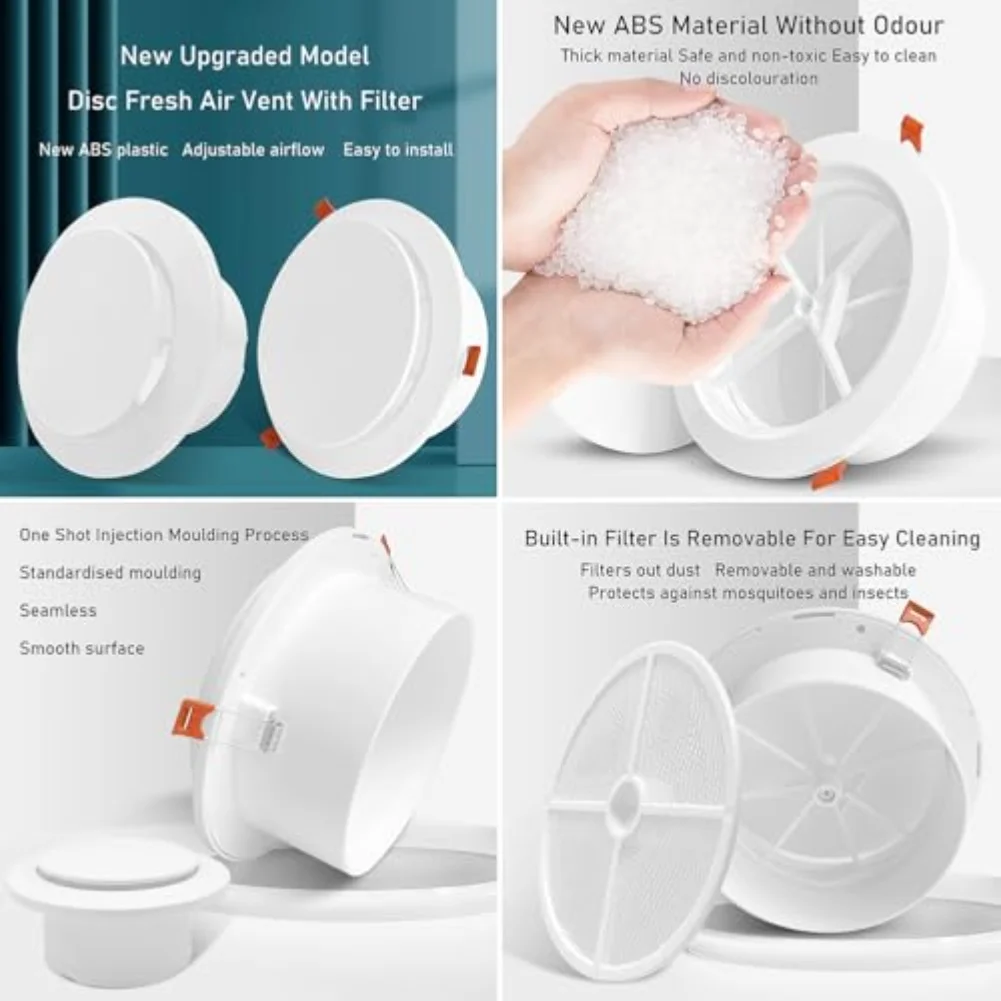 New Upgraded Model
Disc Fresh Air Vent With Filter
New ABS plastic   Adjustable airflow   Easy to install

New ABS Material Without Odour
Thick material Safe and non-toxic Easy to clean
No discolouration

One Shot Injection Moulding Process
Standardised moulding
Seamless
Smooth surface

Built-in Filter Is Removable For Easy Cleaning
Filters out dust   Removable and washable
Protects against mosquitoes and insects