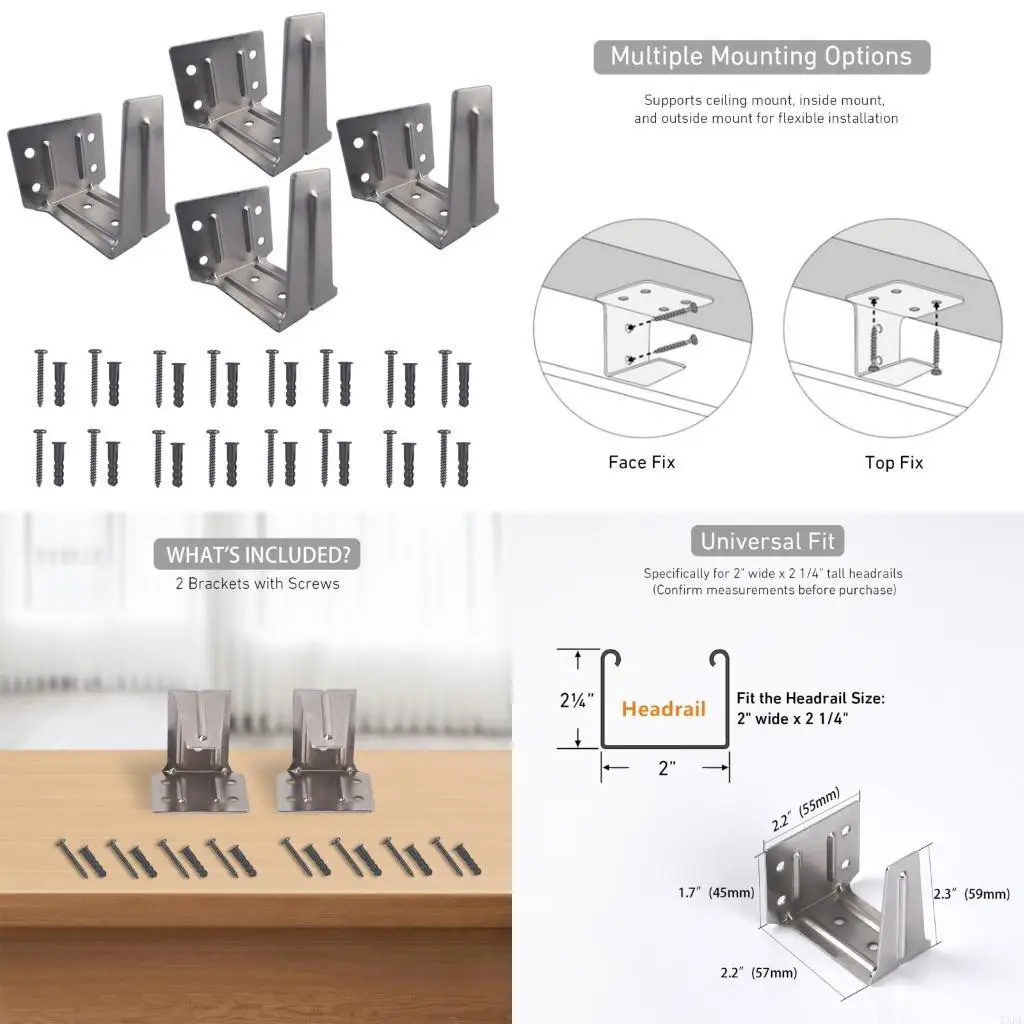 Multiple Mounting Options

Supports ceiling mount, inside mount, and outside mount for flexible installation

Face Fix

Top Fix

WHAT'S INCLUDED?

2 Brackets with Screws

Universal Fit

Specifically for 2" wide x 2 1/4" tall headrails (Confirm measurements before purchase)

2¼"

Headrail

2"

Fit the Headrail Size: 2" wide x 2 1/4"

2.2" (55mm)

1.7" (45mm)

2.3" (59mm)

2.2" (57mm)