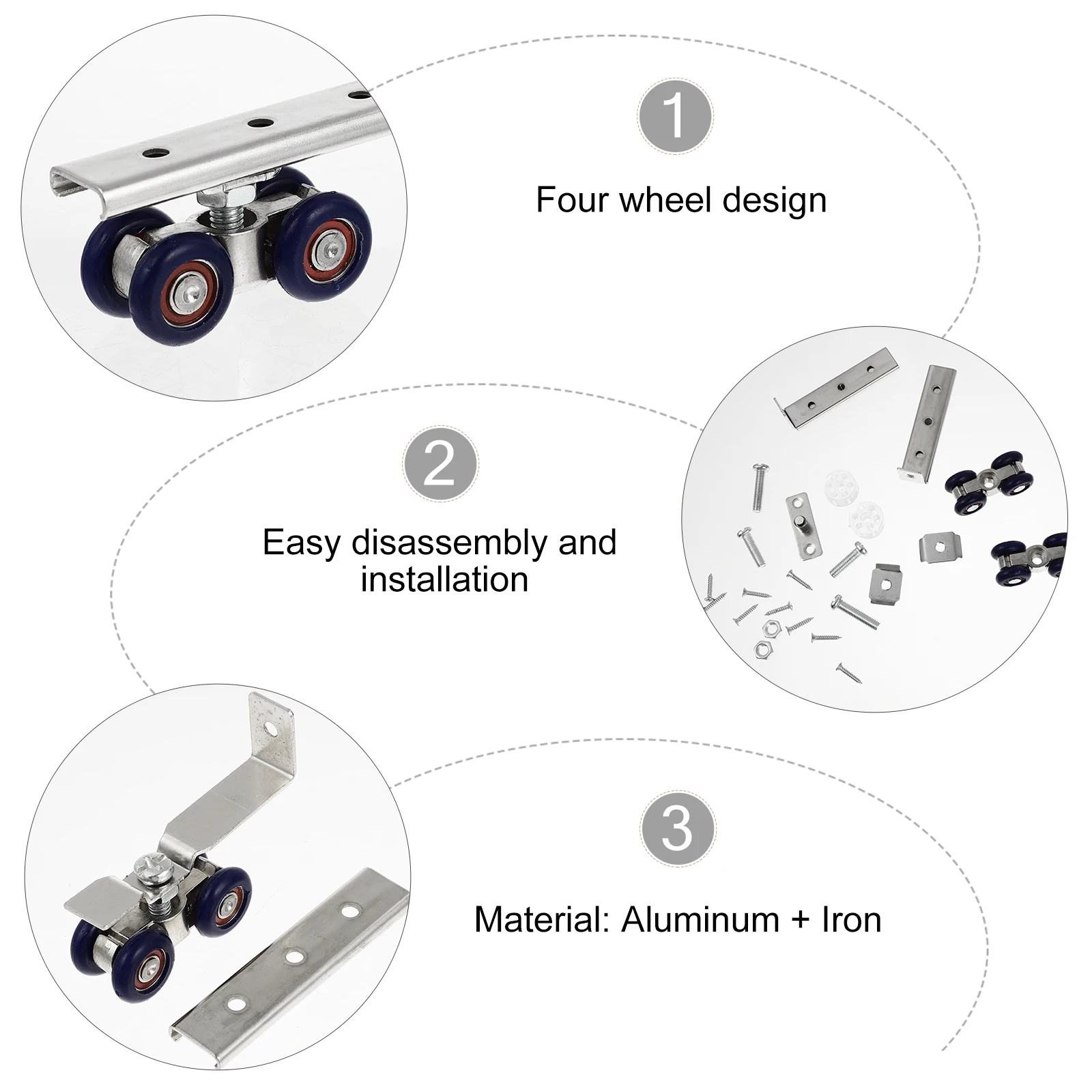 1

Four wheel design

2

Easy disassembly and installation

3

Material: Aluminum + Iron