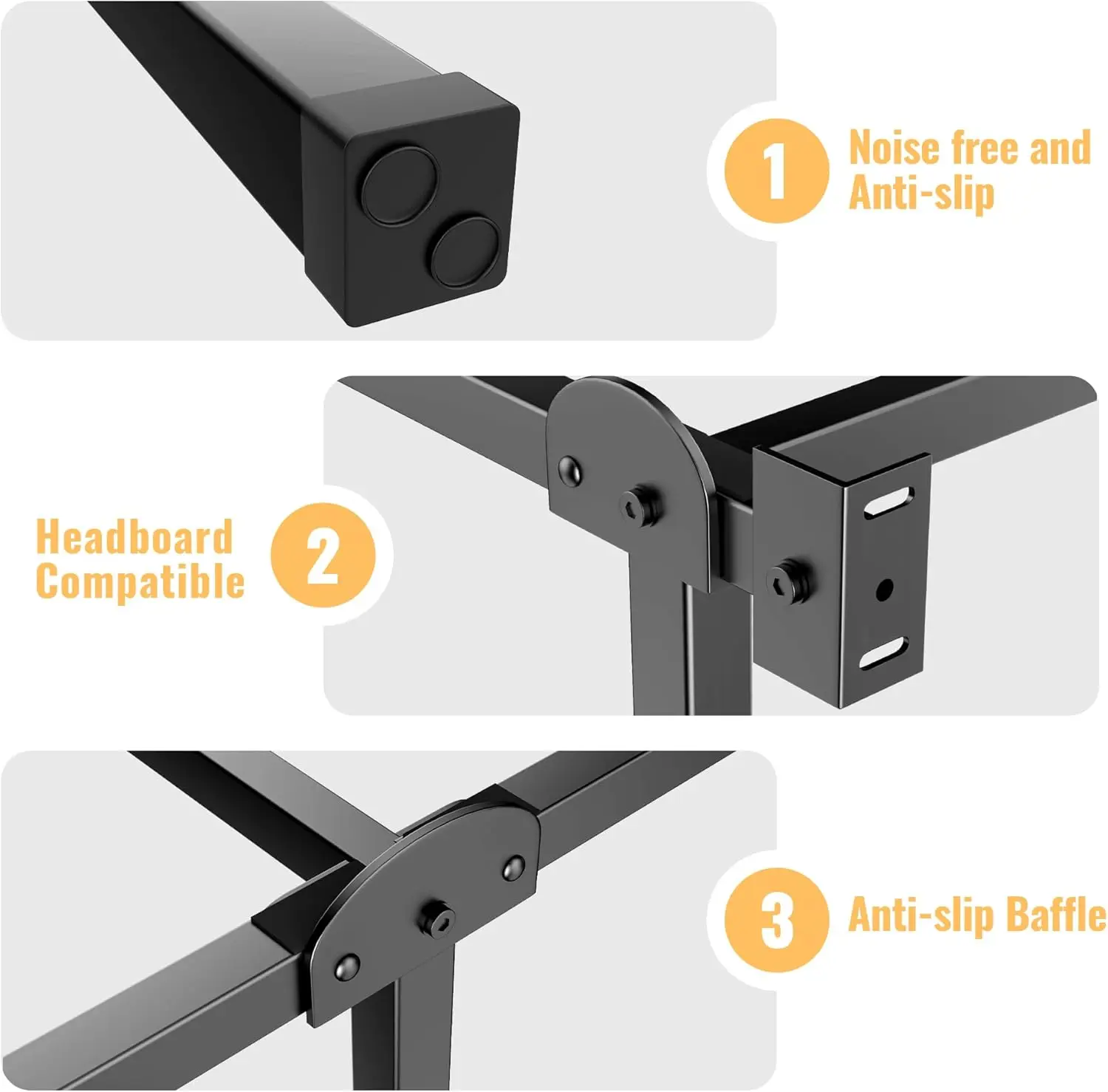 1 Noise free and Anti-slip

Headboard Compatible 2

3 Anti-slip Baffle