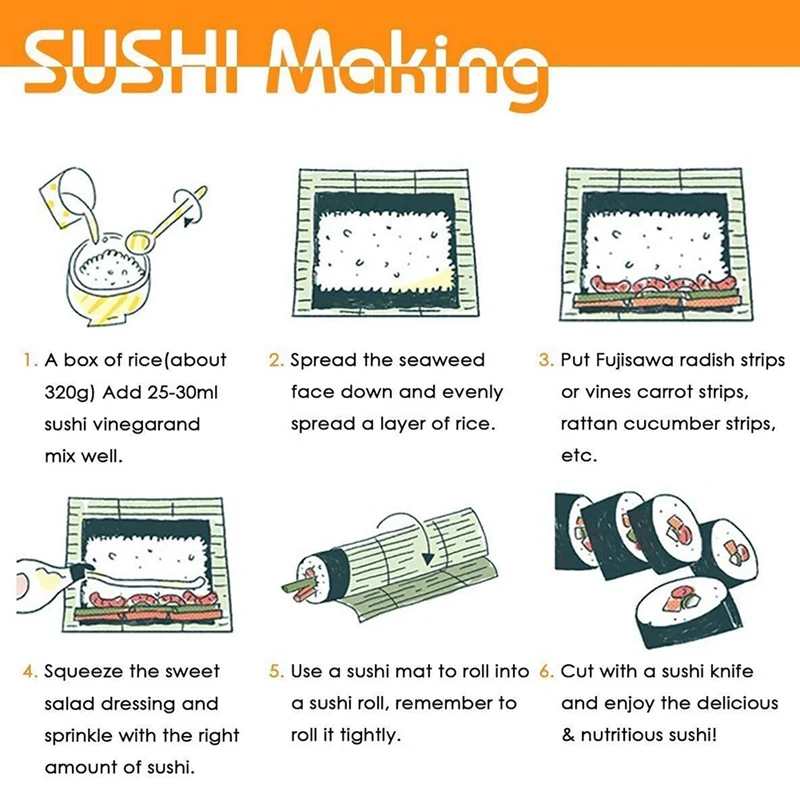 SUSHI Making

1. A box of rice(about 320g) Add 25-30ml sushi vinegarand mix well.

2. Spread the seaweed face down and evenly spread a layer of rice.

3. Put Fujisawa radish strips or vines carrot strips, rattan cucumber strips, etc.

4. Squeeze the sweet salad dressing and sprinkle with the right amount of sushi.

5. Use a sushi mat to roll into a sushi roll, remember to roll it tightly.

6. Cut with a sushi knife and enjoy the delicious & nutritious sushi!