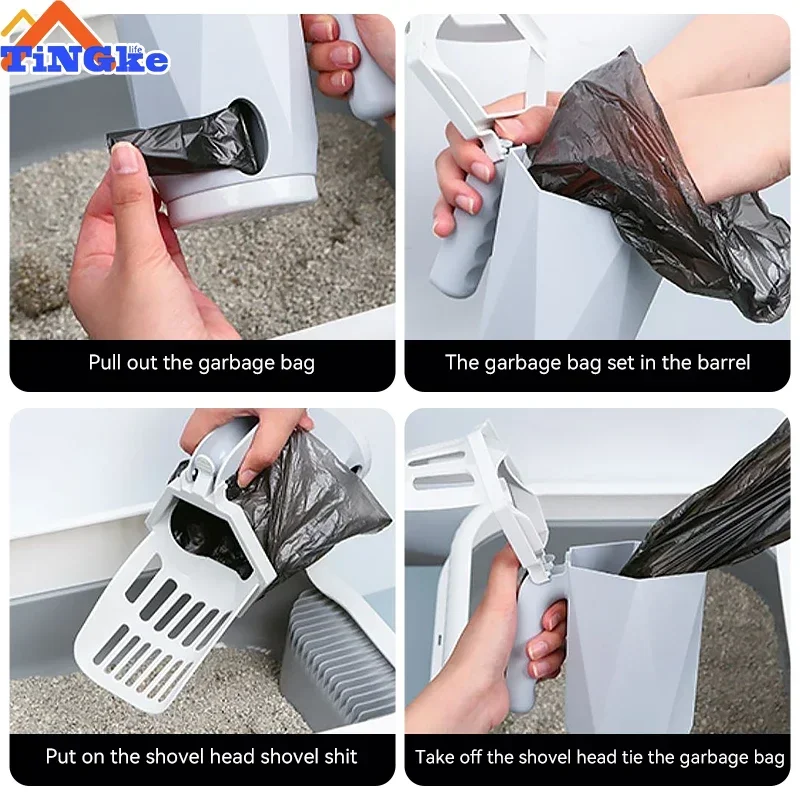 TiNGke
life

Pull out the garbage bag

The garbage bag set in the barrel

Put on the shovel head shovel shit

Take off the shovel head tie the garbage bag